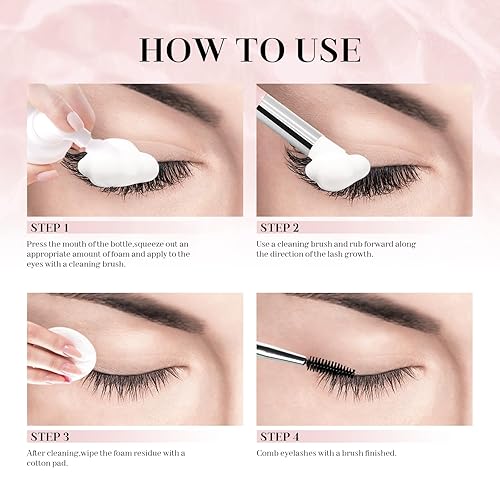 HOW TO USE

STEP 1

Press the mouth of the bottle,squeeze out an appropriate amount of foam and apply to the eyes with a cleaning brush.

STEP 2

Use a cleaning brush and rub forward along the direction of the lash growth.

STEP 3

After cleaning,wipe the foam residue with a cotton pad.

STEP 4

Comb eyelashes with a brush finished.