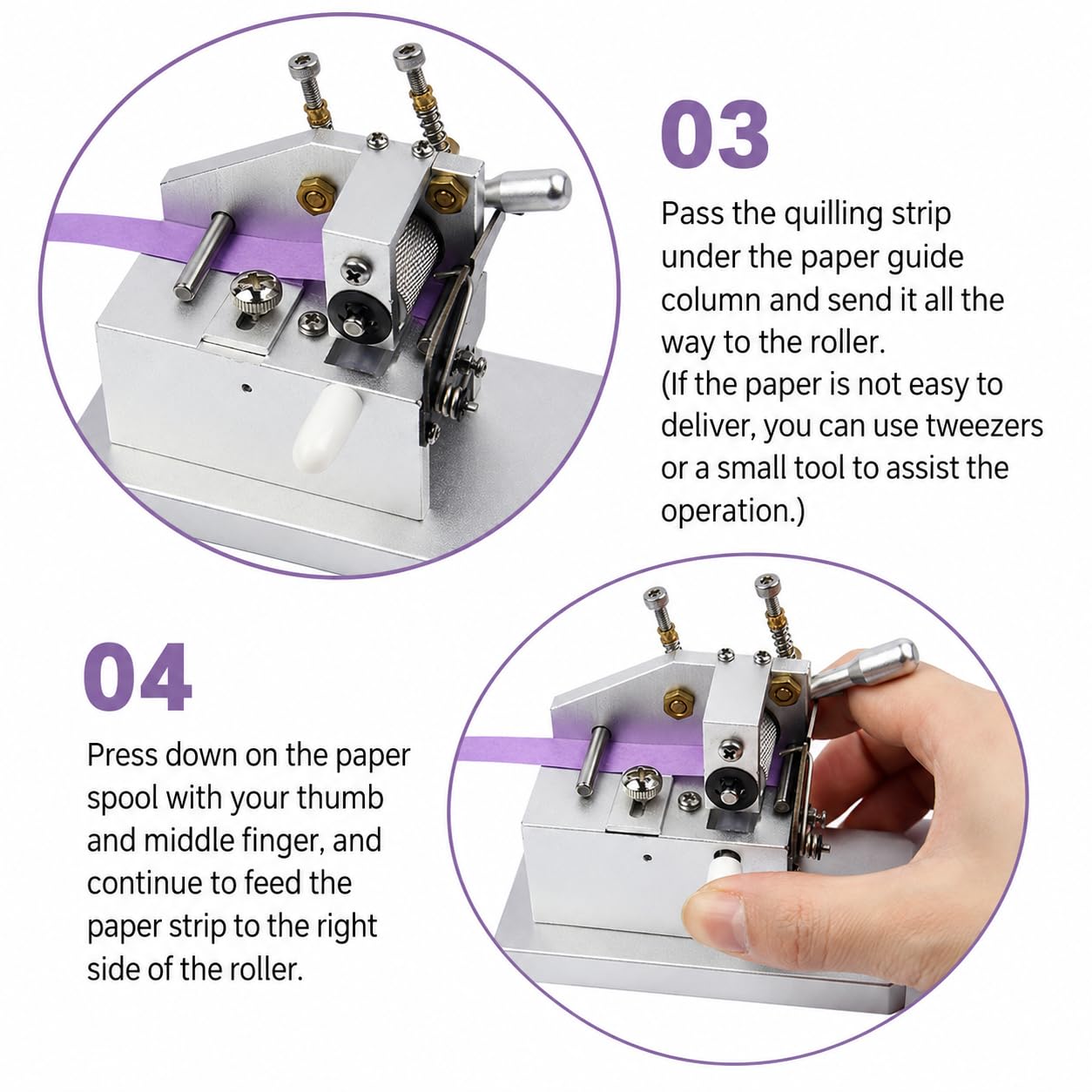 03

Pass the quilling strip under the paper guide column and send it all the way to the roller.
(If the paper is not easy to deliver, you can use tweezers or a small tool to assist the operation.)

04

Press down on the paper spool with your thumb and middle finger, and continue to feed the paper strip to the right side of the roller.