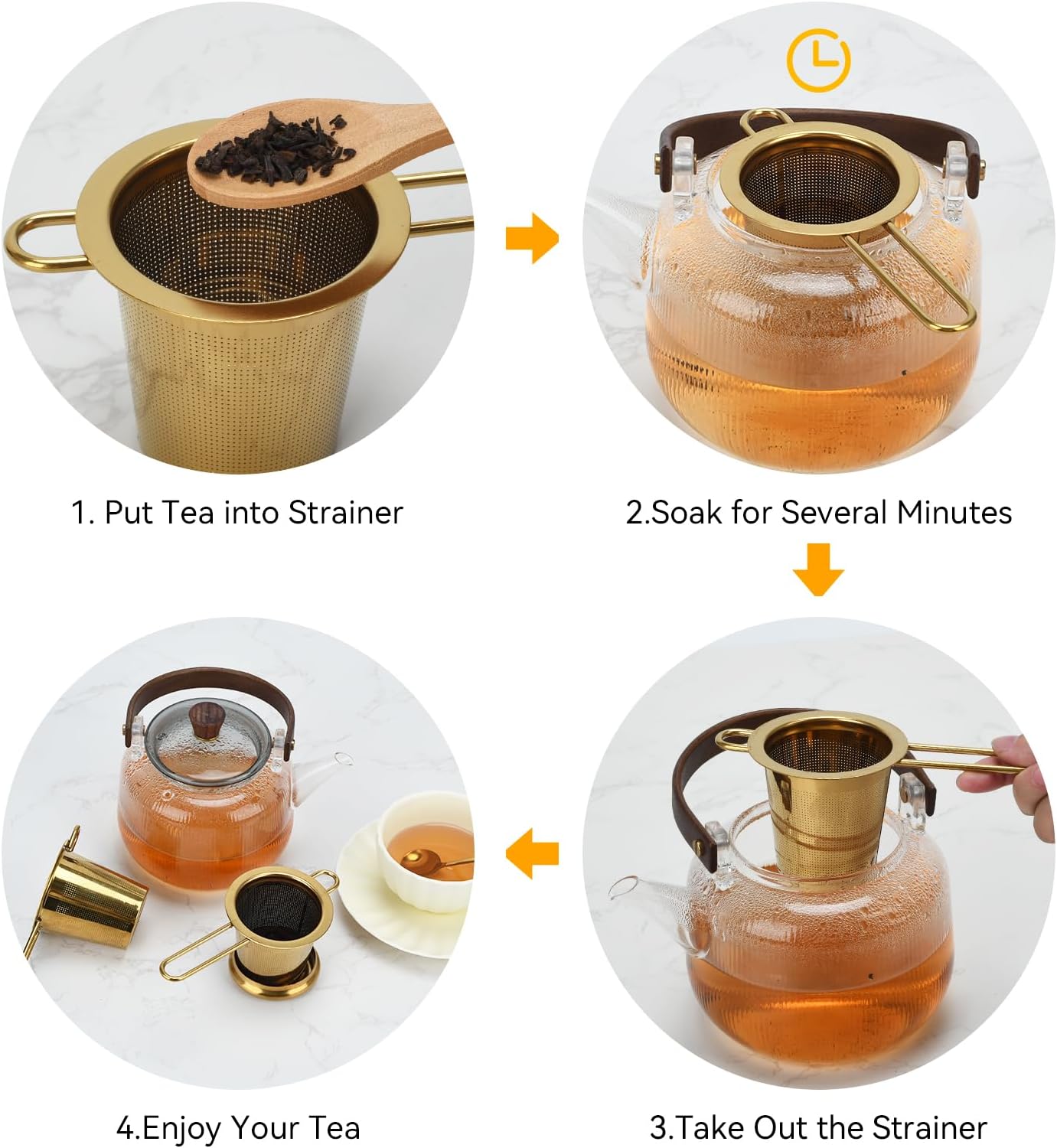 1. Put Tea into Strainer

2.Soak for Several Minutes

3.Take Out the Strainer

4.Enjoy Your Tea