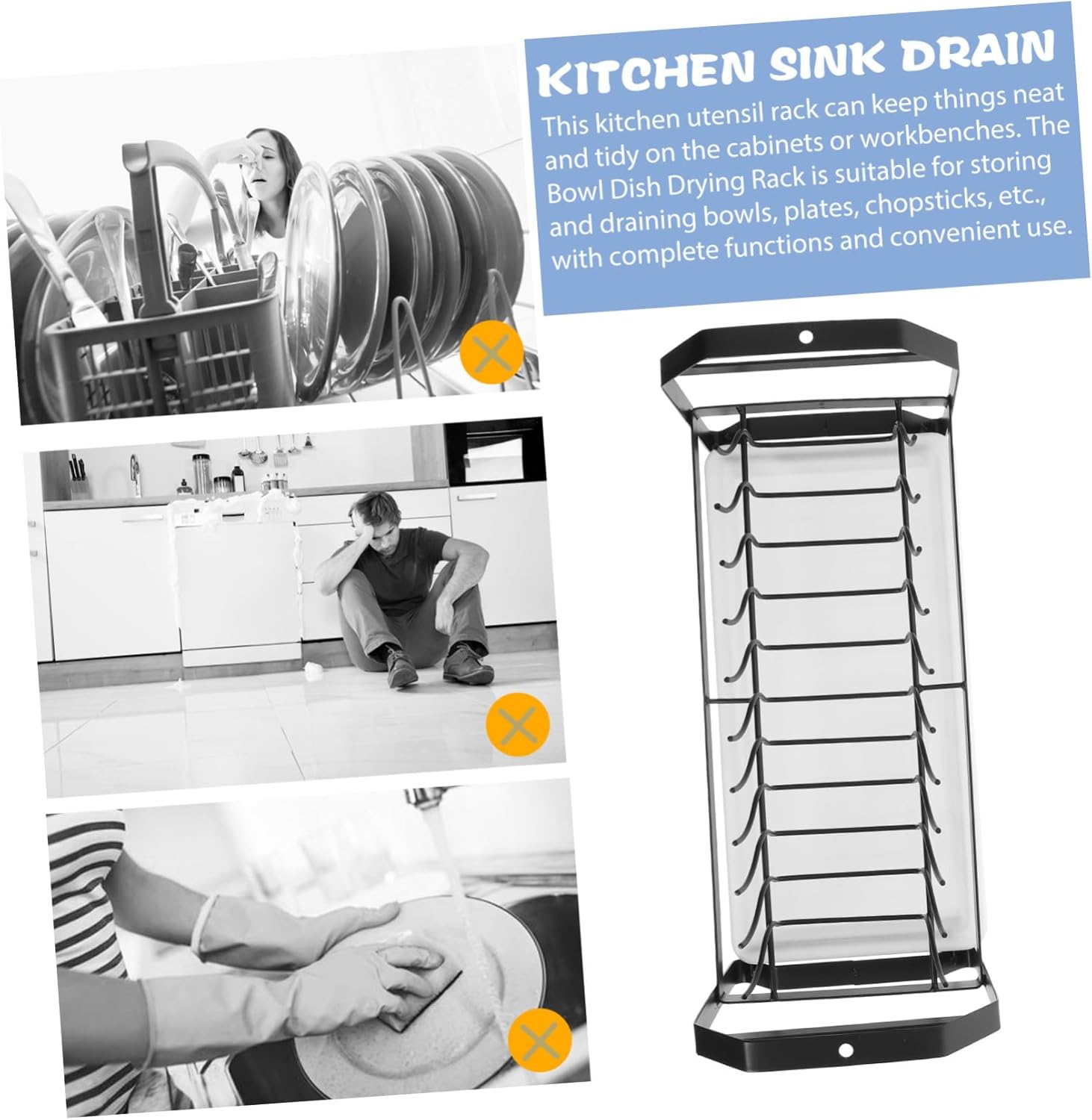 KITCHEN SINK DRAIN

This kitchen utensil rack can keep things neat and tidy on the cabinets or workbenches. The Bowl Dish Drying Rack is suitable for storing and draining bowls, plates, chopsticks, etc., with complete functions and convenient use.