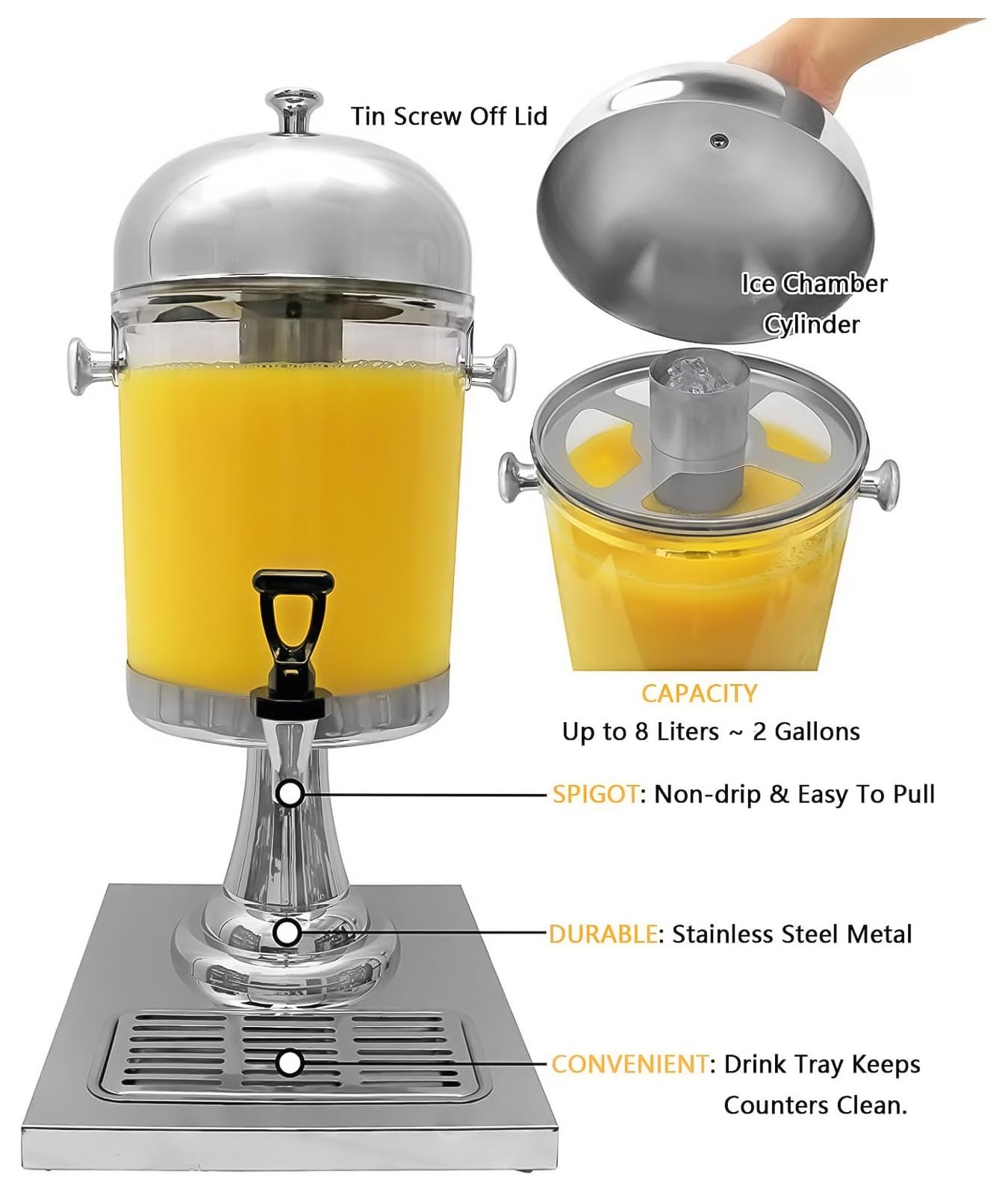 Tin Screw Off Lid

Ice Chamber Cylinder

CAPACITY
Up to 8 Liters ~ 2 Gallons

SPIGOT: Non-drip & Easy To Pull

DURABLE: Stainless Steel Metal

CONVENIENT: Drink Tray Keeps Counters Clean.