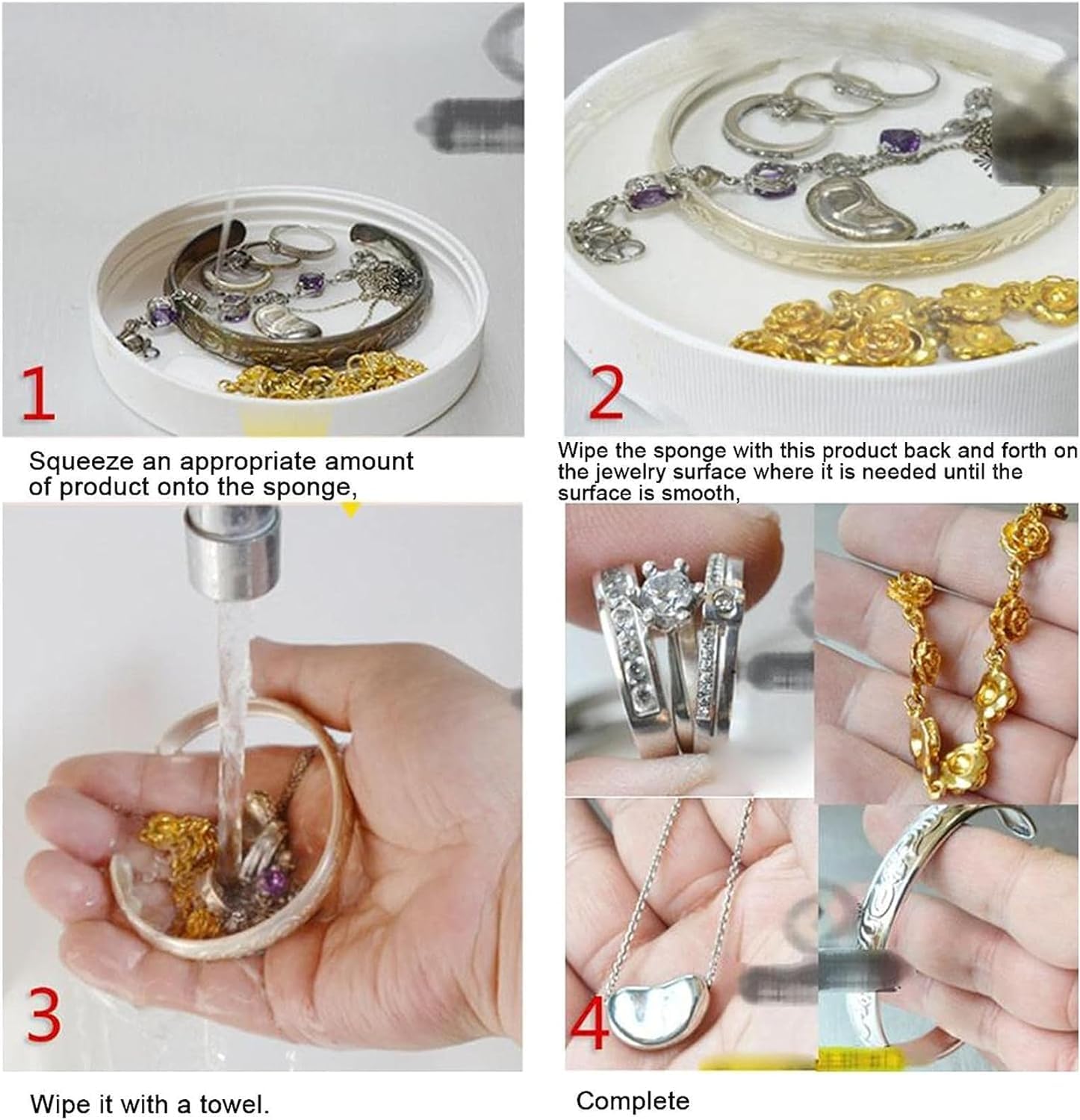 1

Squeeze an appropriate amount of product onto the sponge,

2

Wipe the sponge with this product back and forth on the jewelry surface where it is needed until the surface is smooth,

3

Wipe it with a towel.

4

Complete