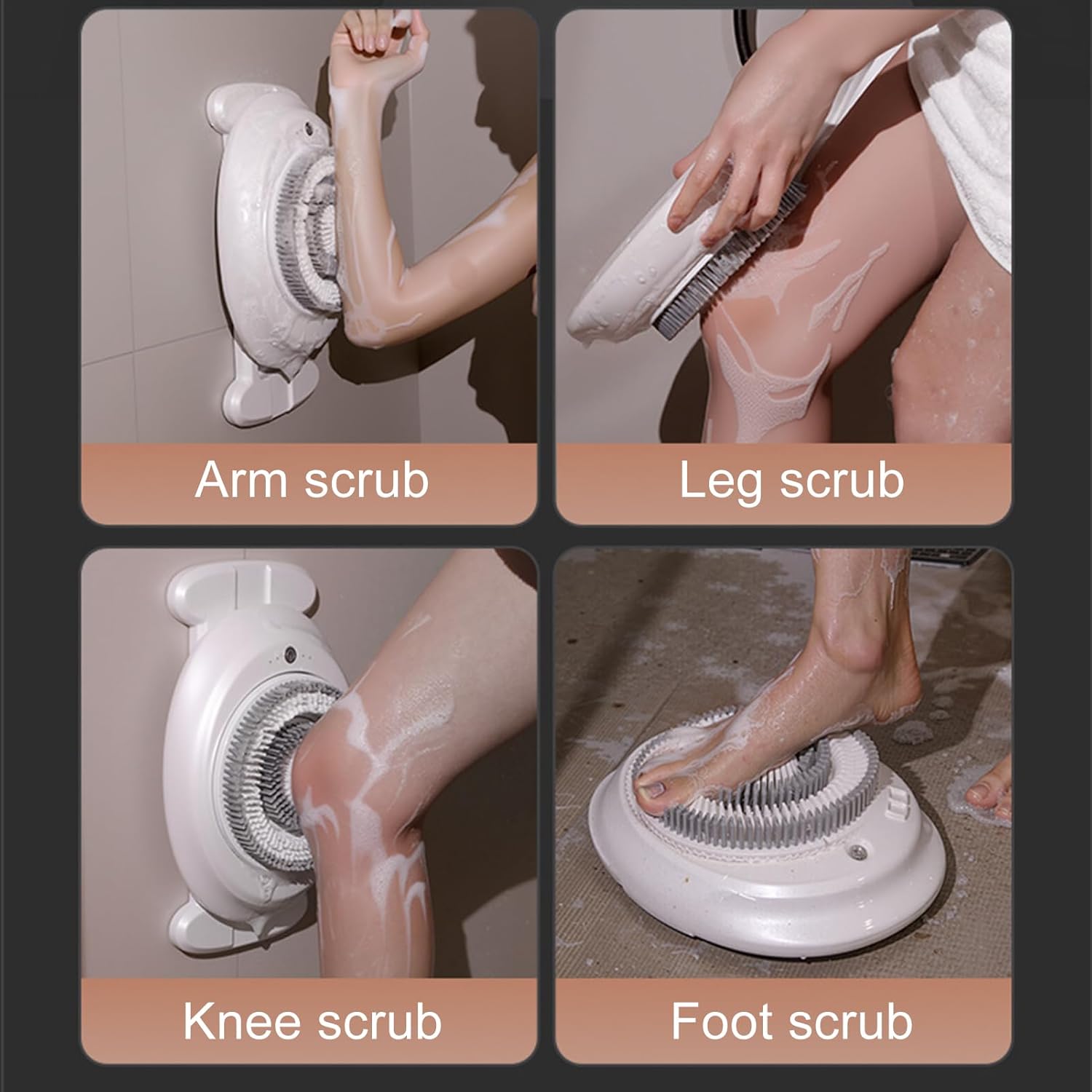 Arm scrub

Leg scrub

Knee scrub

Foot scrub