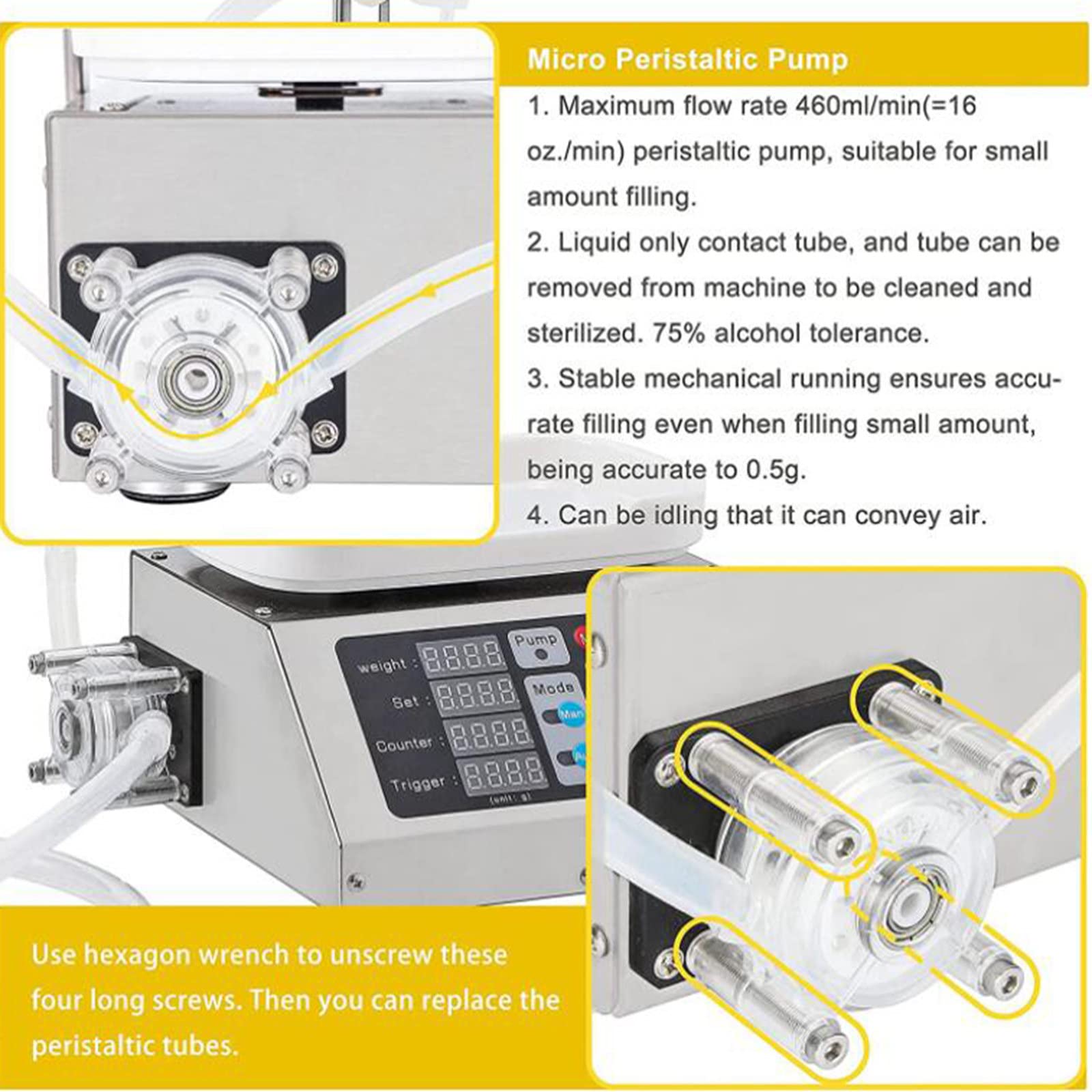 Micro Peristaltic Pump

1. Maximum flow rate 460ml/min(=16 oz./min) peristaltic pump, suitable for small amount filling.

2. Liquid only contact tube, and tube can be removed from machine to be cleaned and sterilized. 75% alcohol tolerance.

3. Stable mechanical running ensures accurate filling even when filling small amount, being accurate to 0.5g.

4. Can be idling that it can convey air.

weight : 8.8.8.8.
Set : 8.8.8.8.
Counter : 8.8.8.8.
Trigger : 8.8.8.8.
(unit: g)
Pump
Mode
Man

Use hexagon wrench to unscrew these four long screws. Then you can replace the peristaltic tubes.