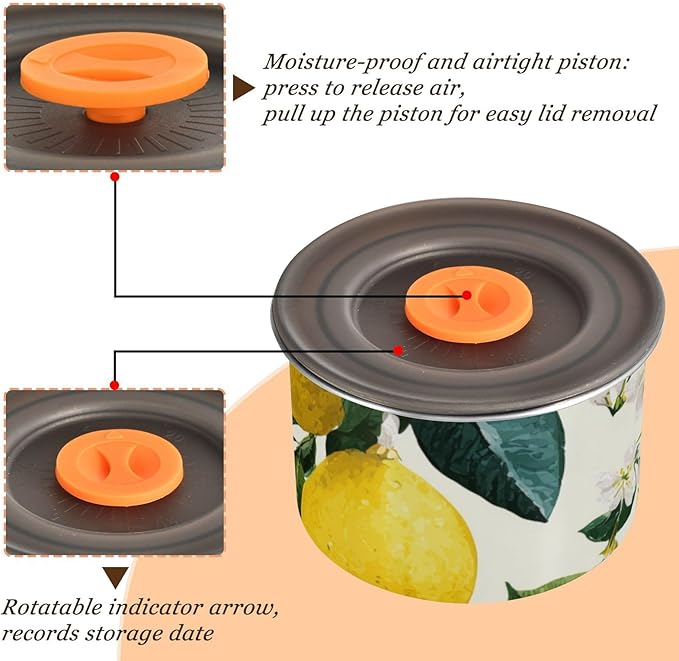 Moisture-proof and airtight piston:
press to release air,
pull up the piston for easy lid removal

Rotatable indicator arrow,
records storage date