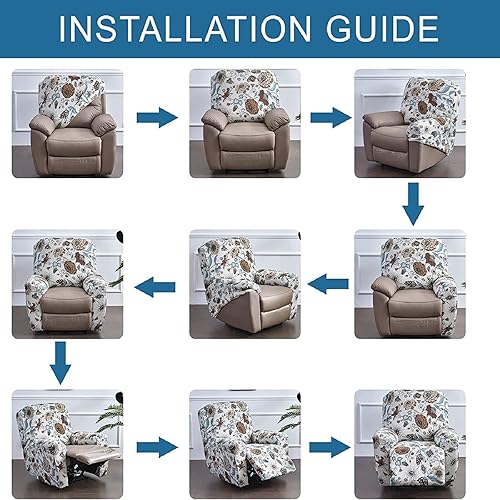 INSTALLATION GUIDE