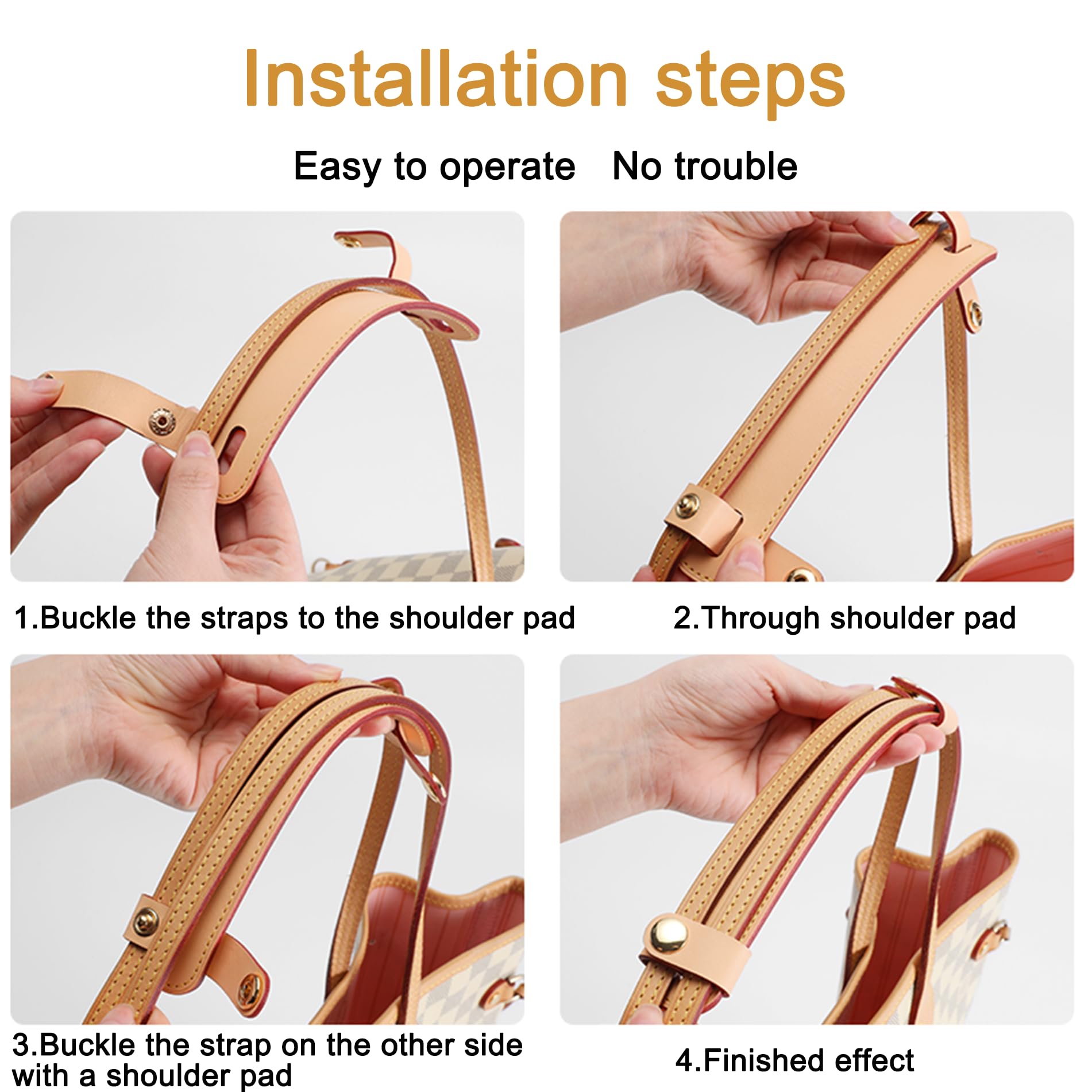 Installation steps

Easy to operate   No trouble

1.Buckle the straps to the shoulder pad

2.Through shoulder pad

3.Buckle the strap on the other side with a shoulder pad

4.Finished effect