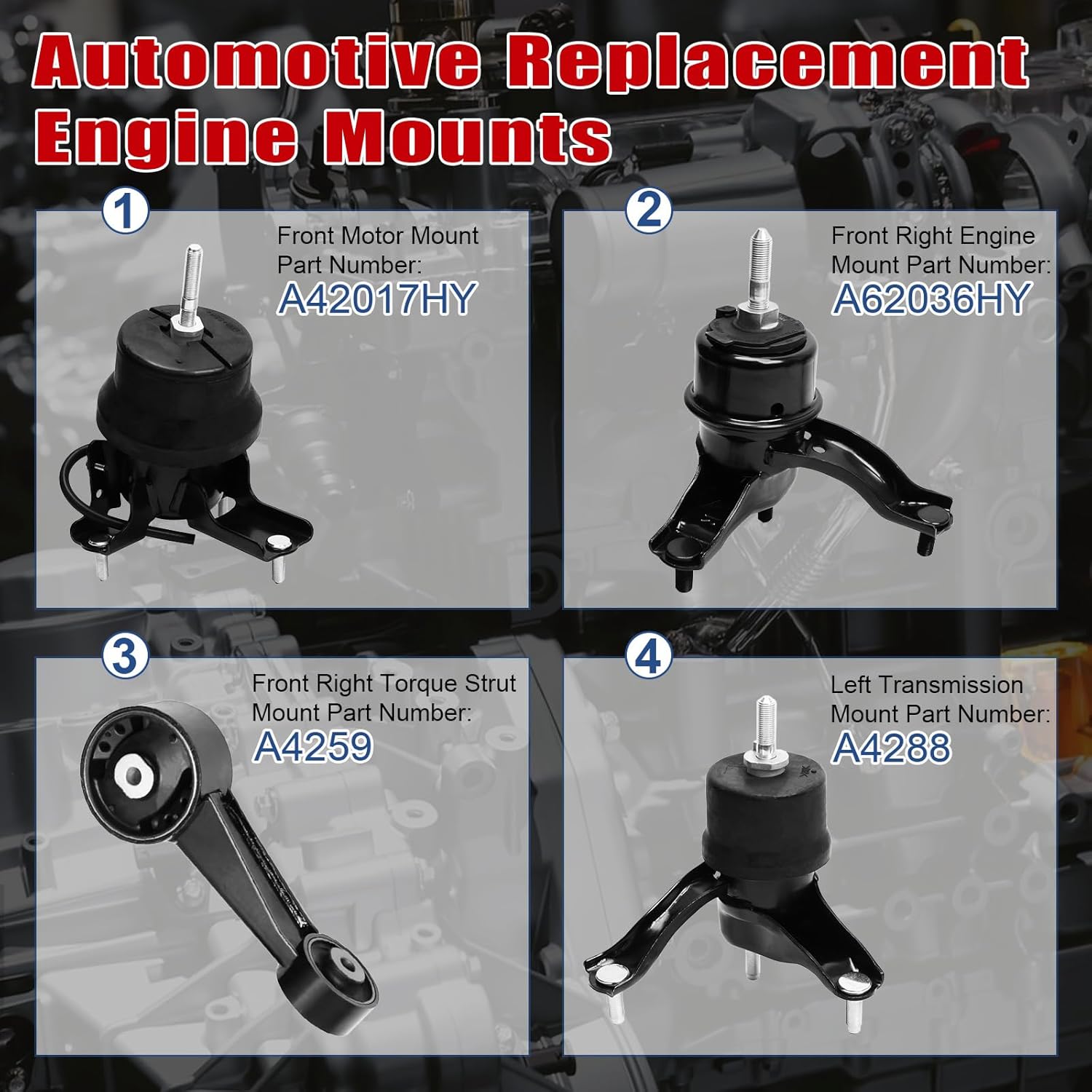 Automotive Replacement Engine Mounts

1

Front Motor Mount Part Number:
A42017HY

2

Front Right Engine Mount Part Number:
A62036HY

3

Front Right Torque Strut Mount Part Number:
A4259

4

Left Transmission Mount Part Number:
A4288