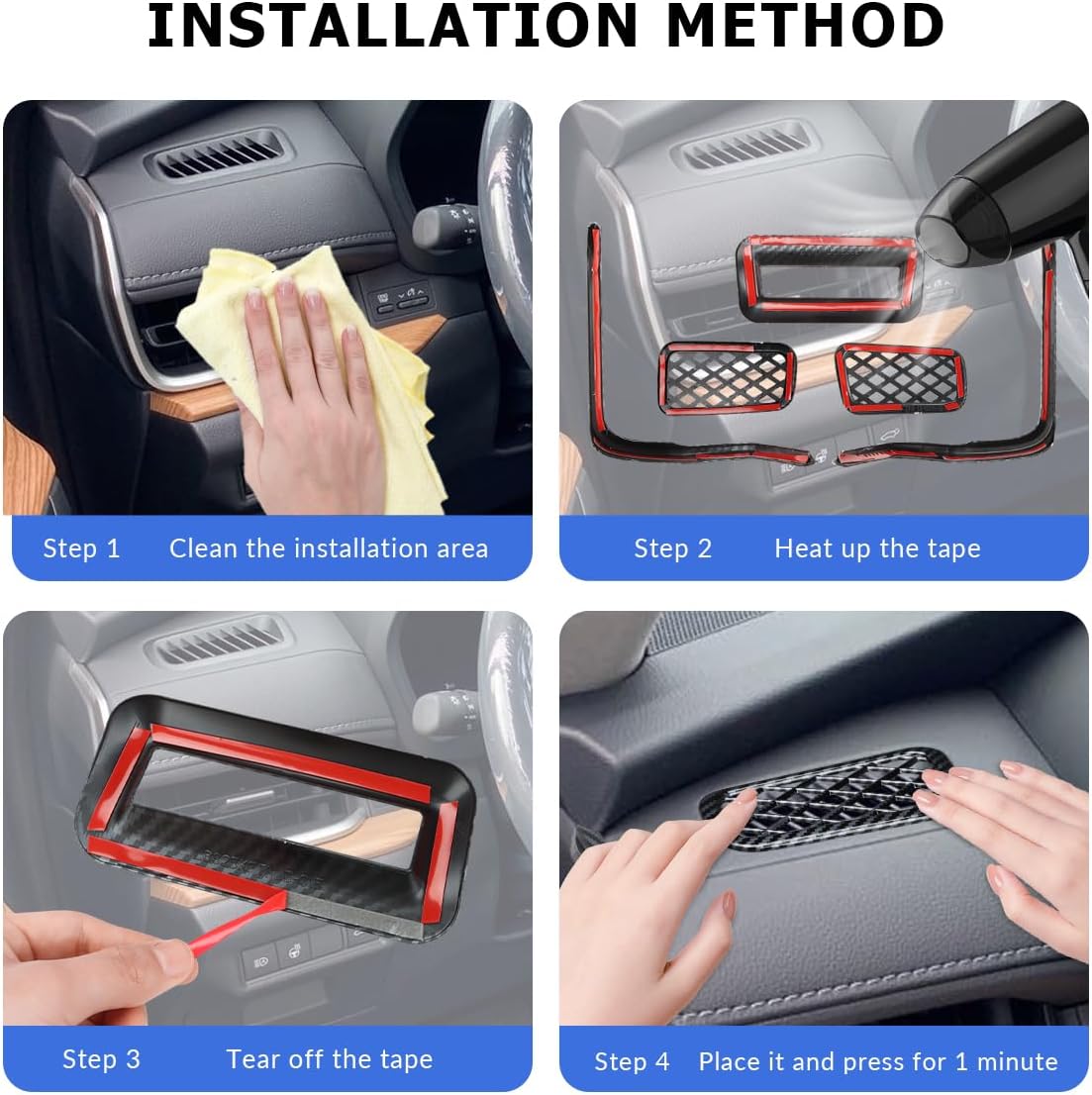 INSTALLATION METHOD

Step 1 Clean the installation area

Step 2 Heat up the tape

Step 3 Tear off the tape

Step 4 Place it and press for 1 minute