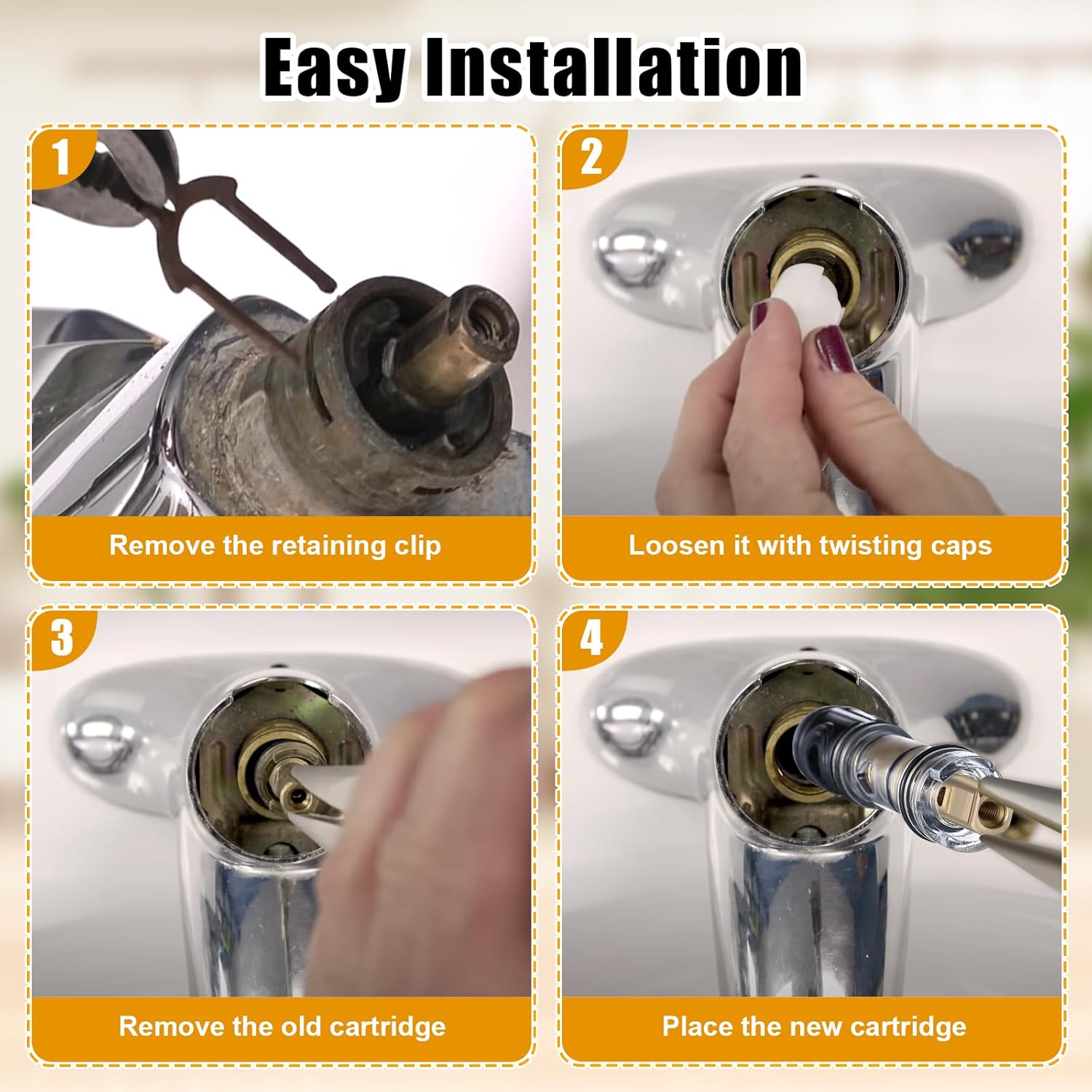 Easy Installation

1

Remove the retaining clip

2

Loosen it with twisting caps

3

Remove the old cartridge

4

Place the new cartridge