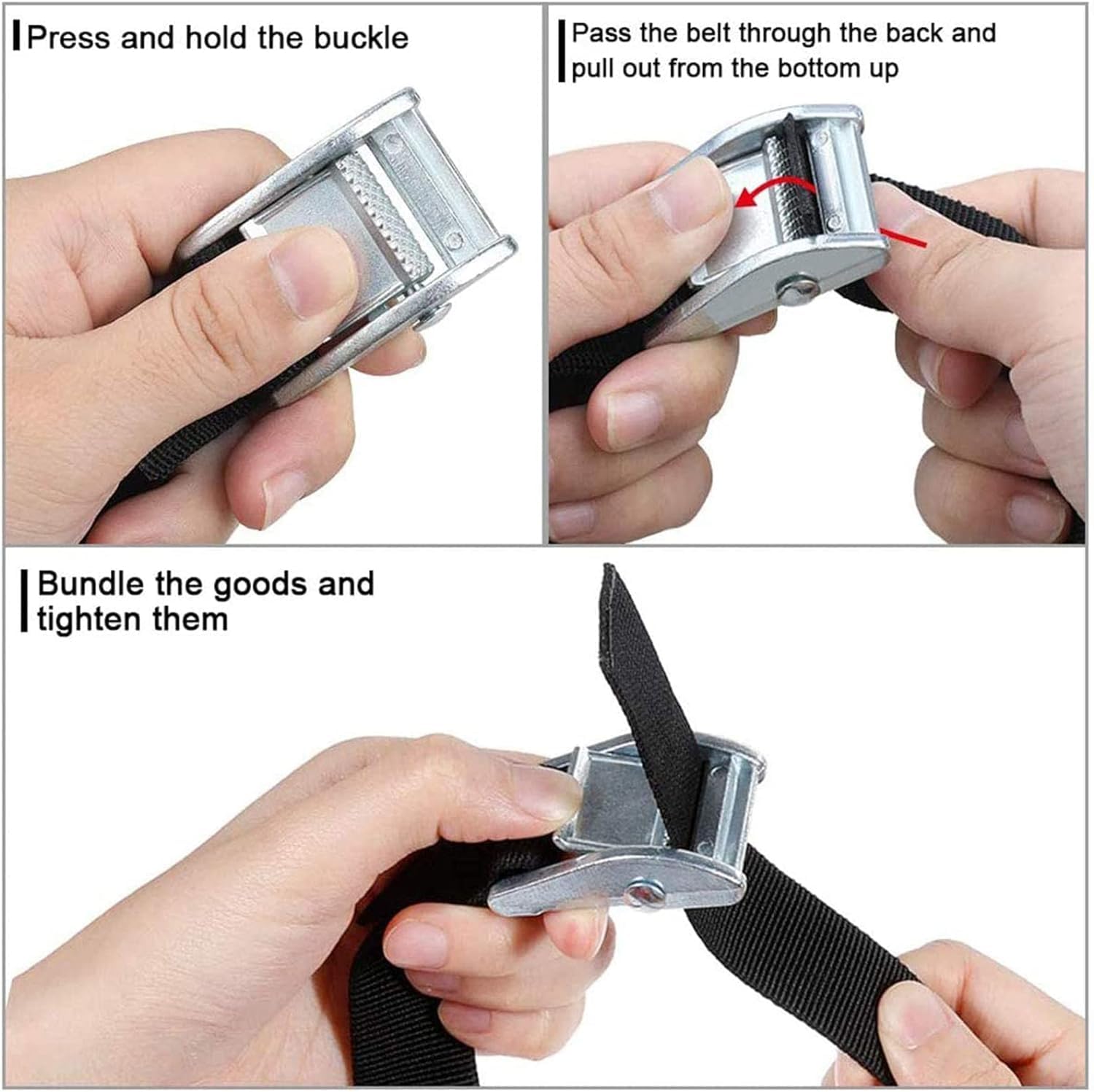 Press and hold the buckle

Pass the belt through the back and pull out from the bottom up

Bundle the goods and tighten them