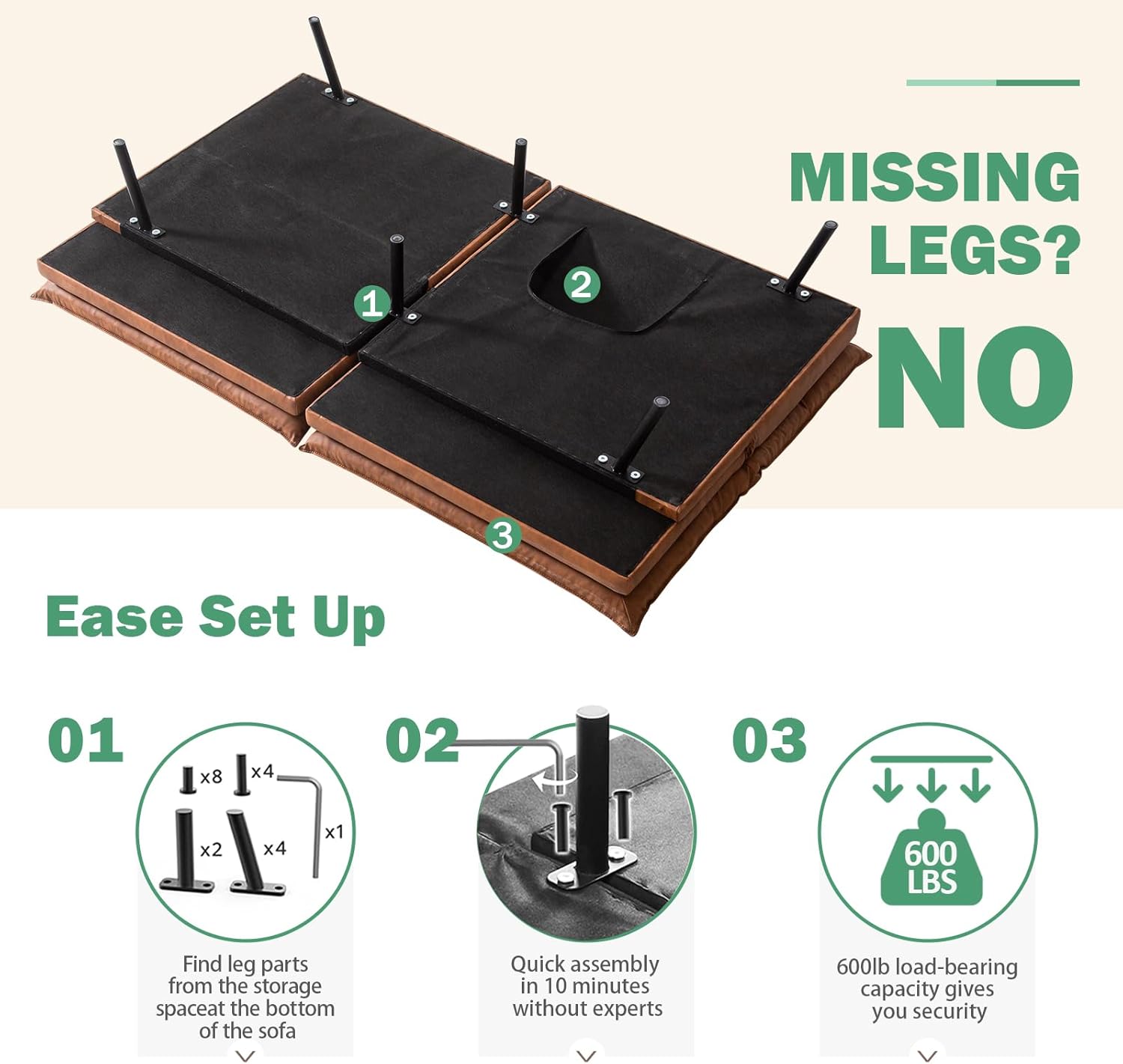 MISSING LEGS?
NO

1
2
3

Ease Set Up

01
x8
x4
x2
x4
x1
Find leg parts from the storage spaceat the bottom of the sofa

02
Quick assembly in 10 minutes without experts

03
600 LBS
600lb load-bearing capacity gives you security