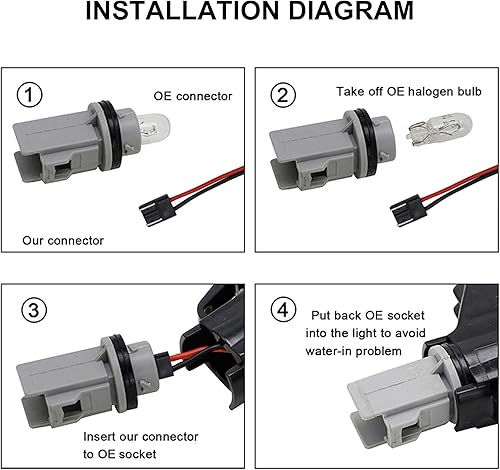 INSTALLATION DIAGRAM

1
OE connector
Our connector

2
Take off OE halogen bulb

3
Insert our connector to OE socket

4
Put back OE socket into the light to avoid water-in problem