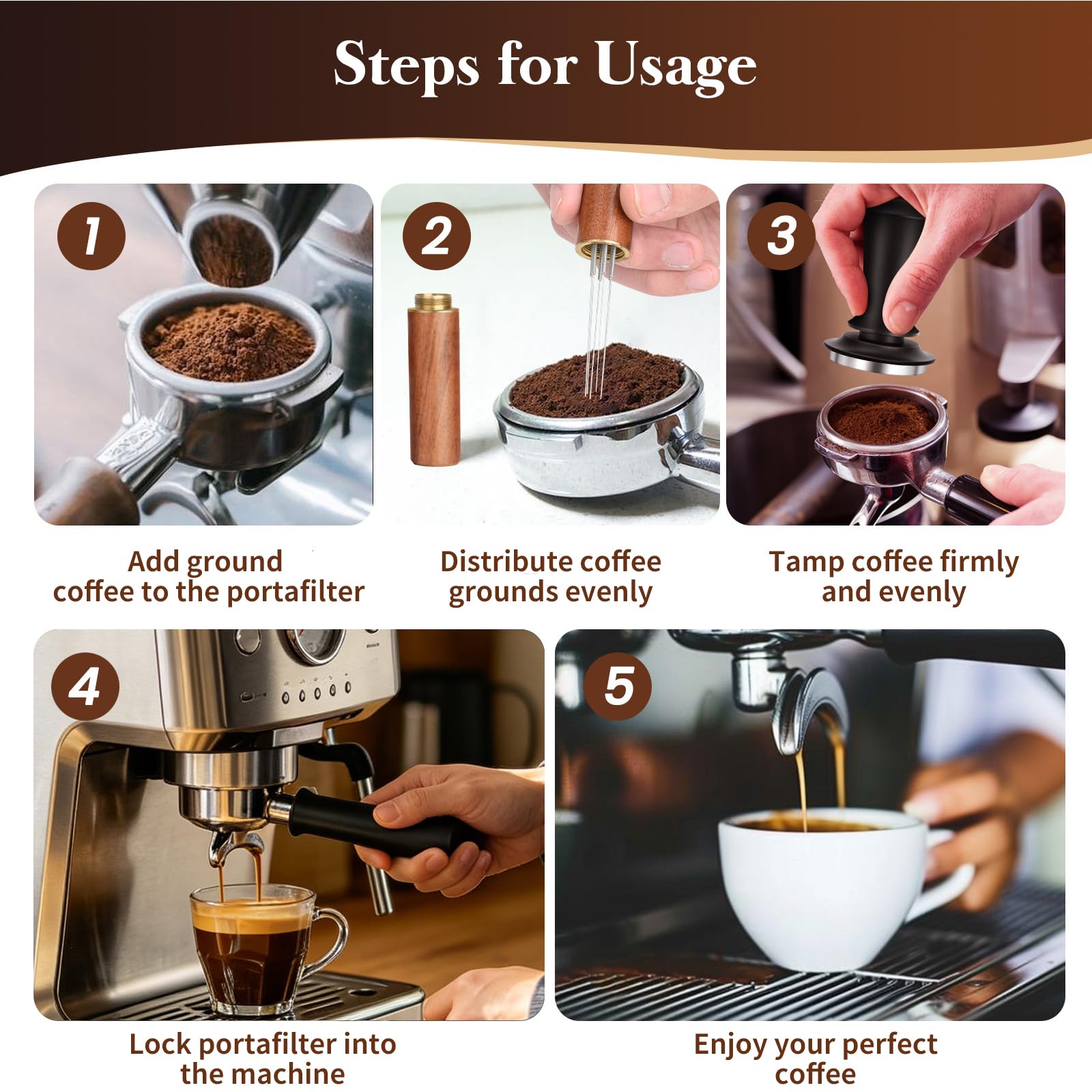 Steps for Usage

1

Add ground coffee to the portafilter

2

Distribute coffee grounds evenly

3

Tamp coffee firmly and evenly

4

Lock portafilter into the machine

5

Enjoy your perfect coffee