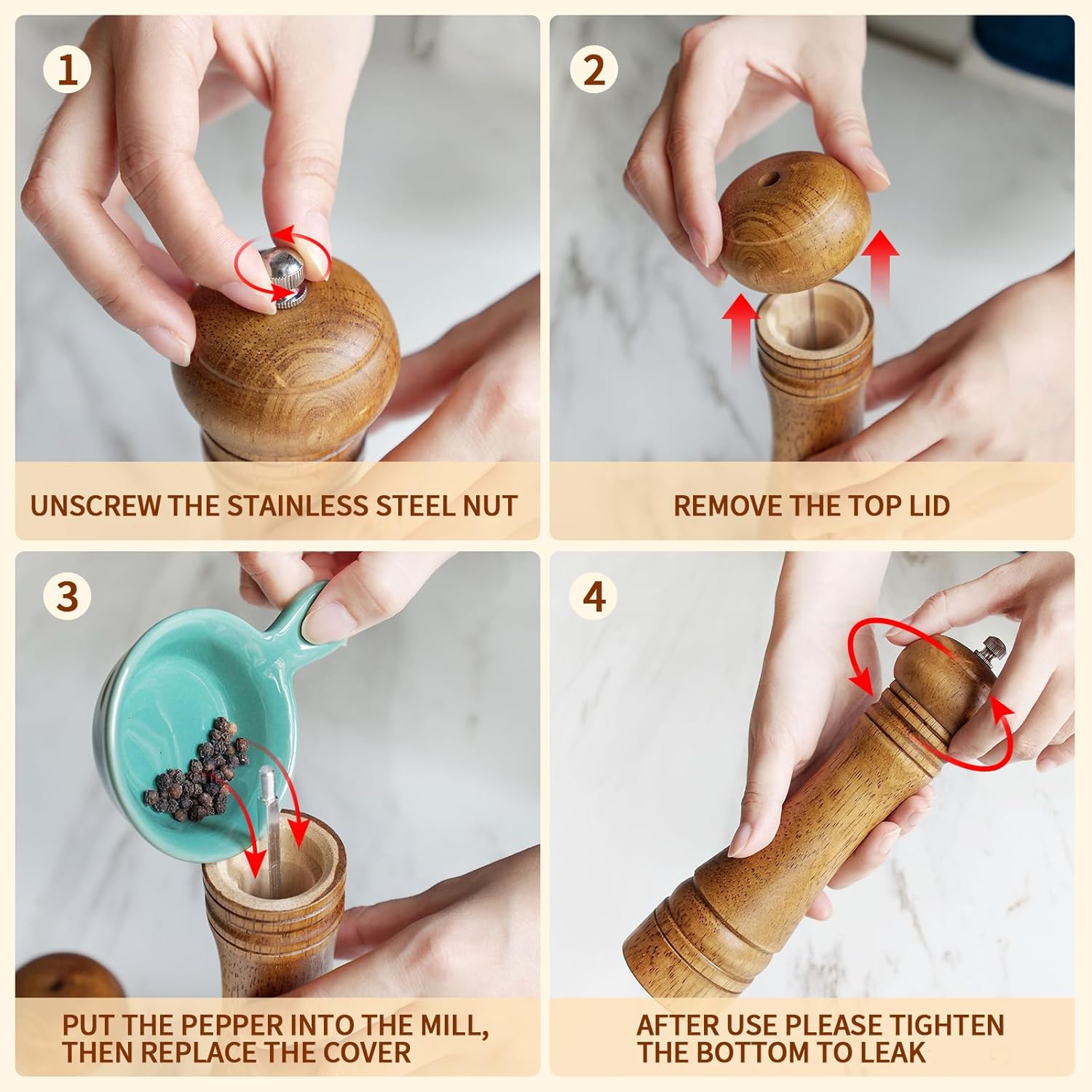 1

UNSCREW THE STAINLESS STEEL NUT

2

REMOVE THE TOP LID

3

PUT THE PEPPER INTO THE MILL, THEN REPLACE THE COVER

4

AFTER USE PLEASE TIGHTEN THE BOTTOM TO LEAK