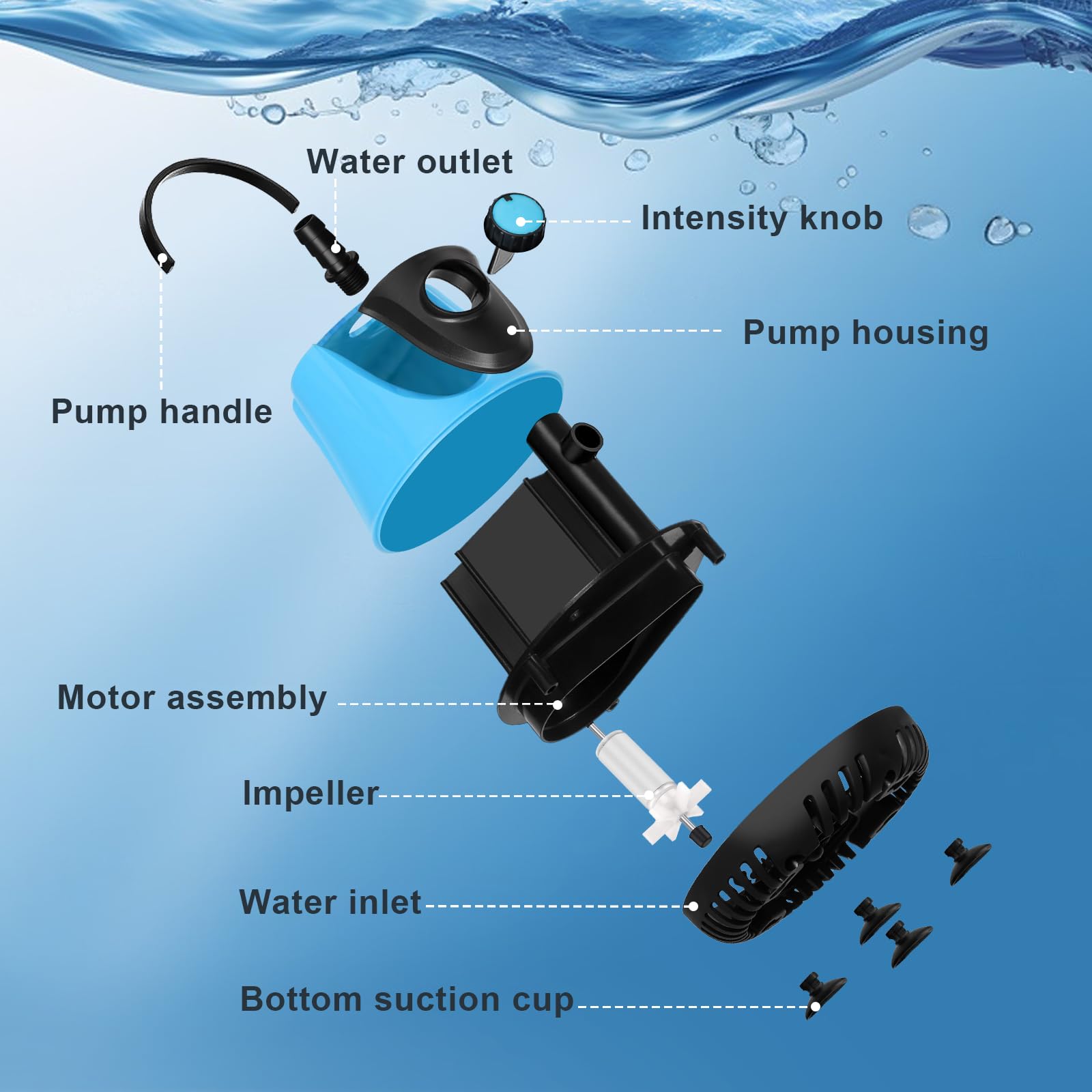 Water outlet

Intensity knob

Pump housing

Pump handle

Motor assembly

Impeller

Water inlet

Bottom suction cup