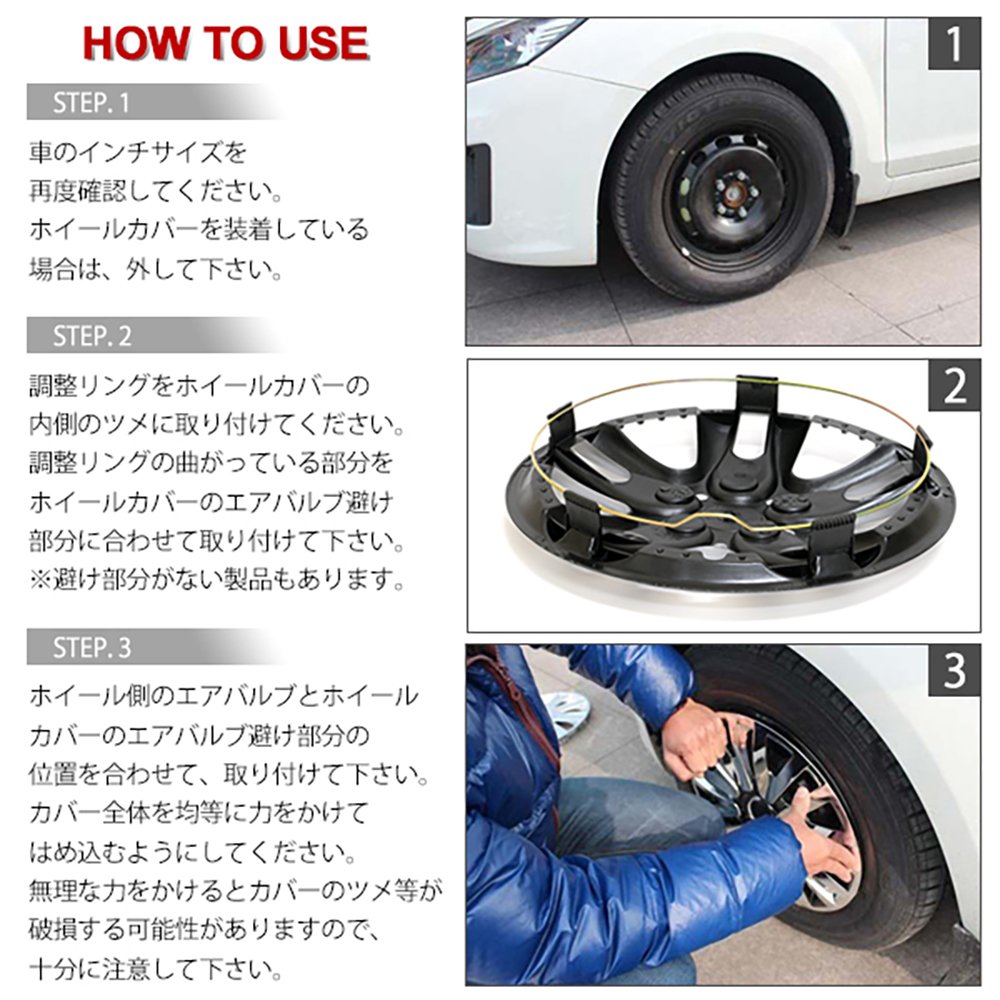 HOW TO USE

STEP. 1

車のインチサイズを
再度確認してください。
ホイールカバーを装着している
場合は、外して下さい。

STEP. 2

調整リングをホイールカバーの
内側のツメに取り付けてください。
調整リングの曲がっている部分を
ホイールカバーのエアバルブ避け
部分に合わせて取り付けて下さい。
※避け部分がない製品もあります。

STEP. 3

ホイール側のエアバルブとホイール
カバーのエアバルブ避け部分の
位置を合わせて、取り付けて下さい。
カバー全体を均等に力をかけて
はめ込むようにしてください。
無理な力をかけるとカバーのツメ等が
破損する可能性がありますので、
十分に注意して下さい。

1

2

3