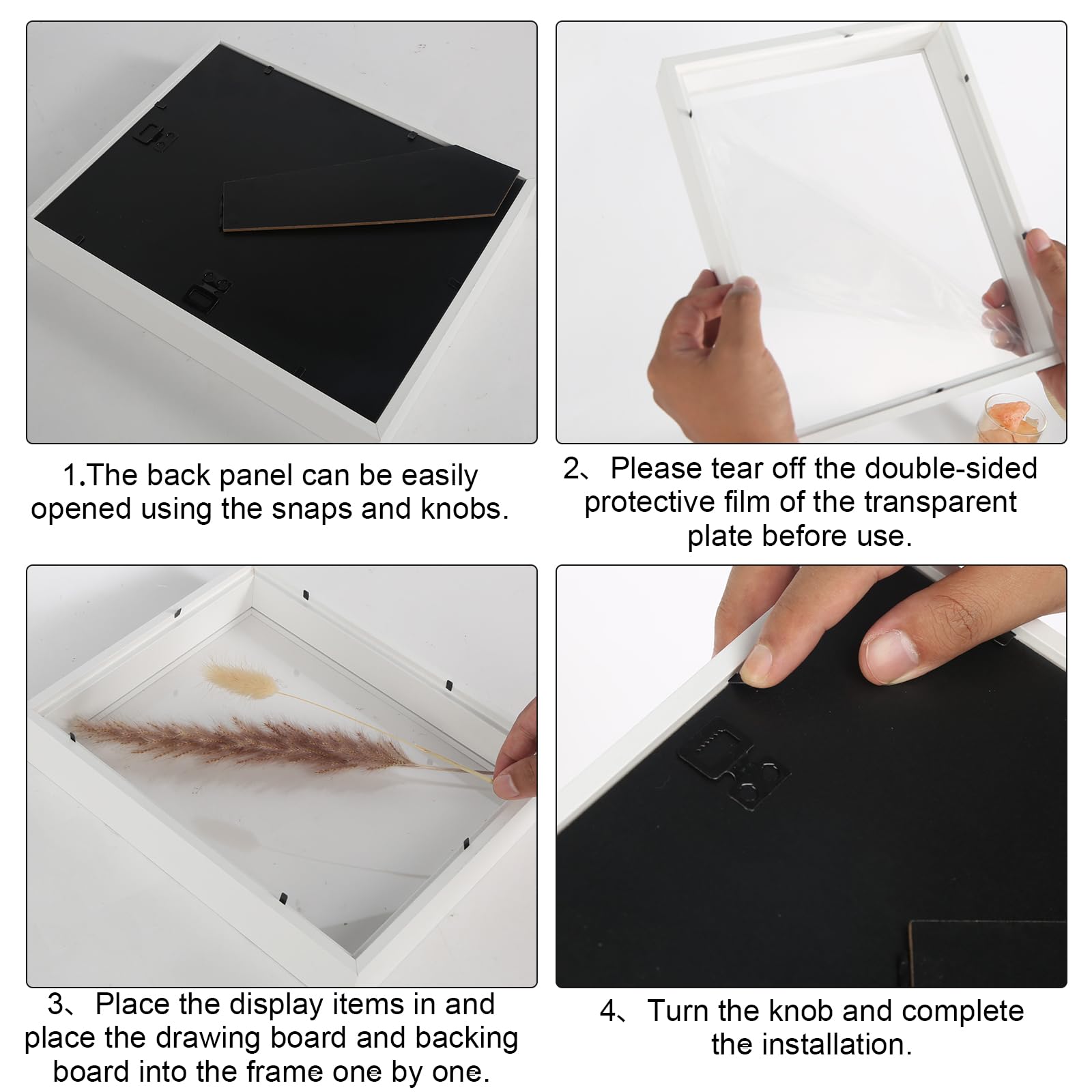 1.The back panel can be easily opened using the snaps and knobs.

2、 Please tear off the double-sided protective film of the transparent plate before use.

3、 Place the display items in and place the drawing board and backing board into the frame one by one.

4、 Turn the knob and complete the installation.