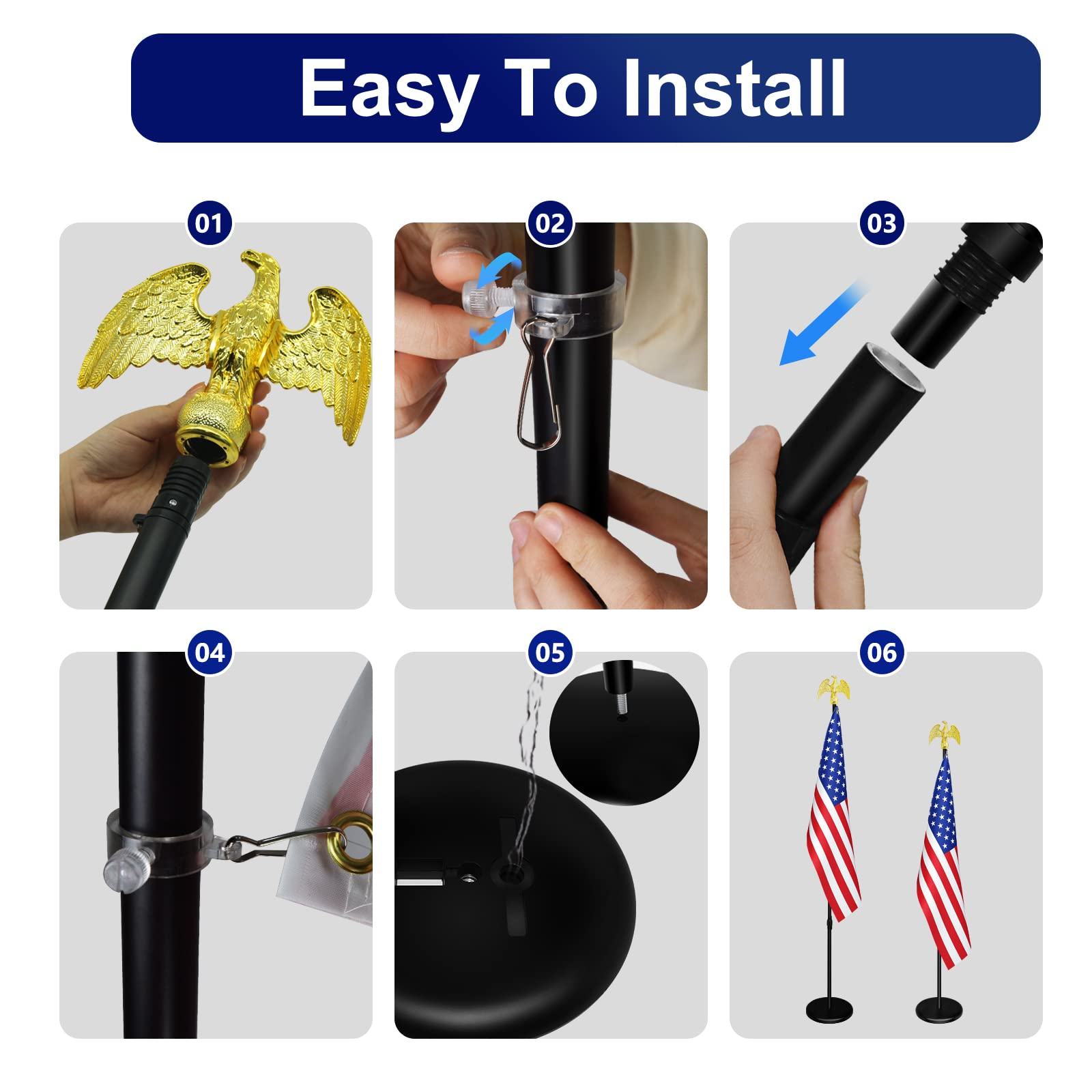 Easy To Install

01

02

03

04

05

06