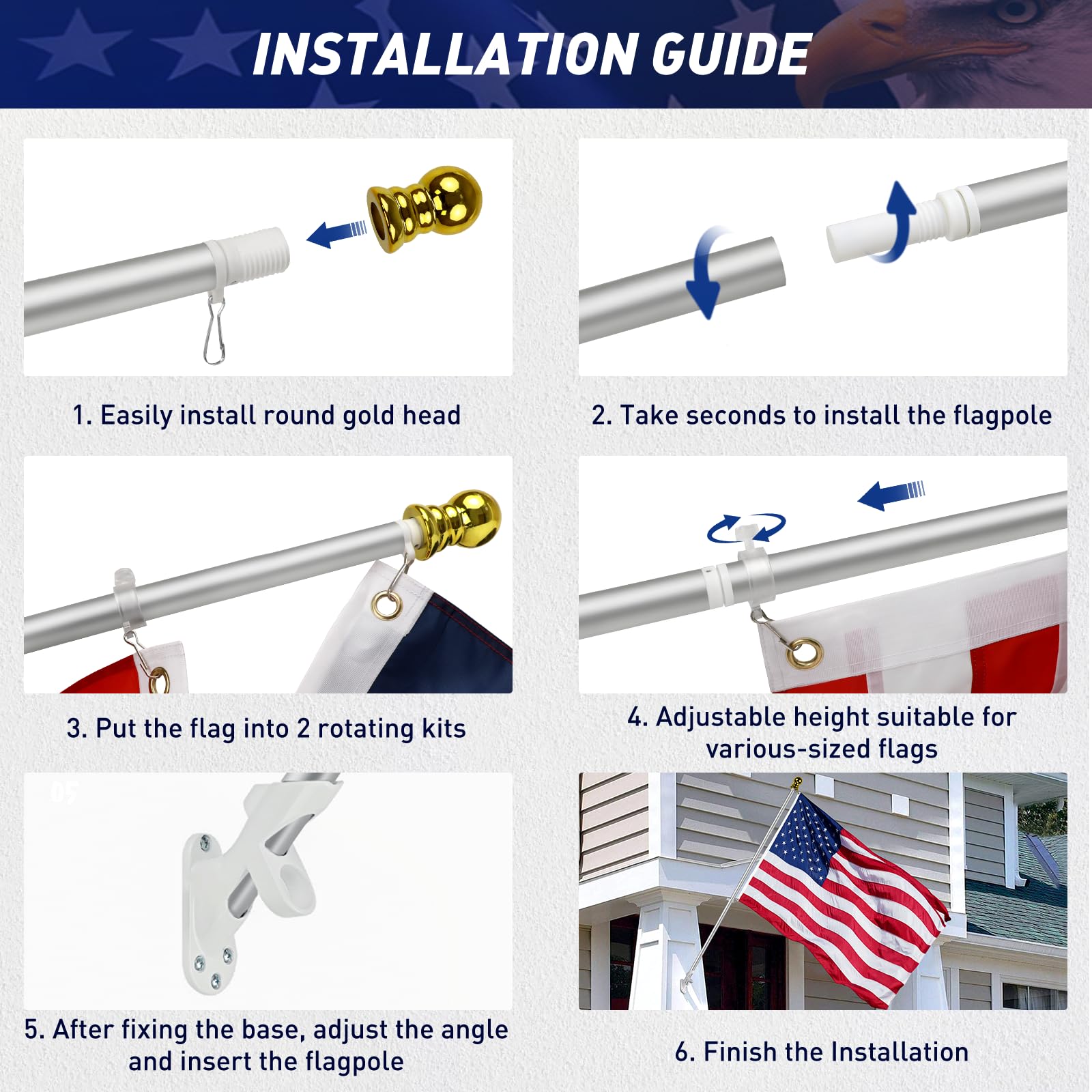 INSTALLATION GUIDE

1. Easily install round gold head

2. Take seconds to install the flagpole

3. Put the flag into 2 rotating kits

4. Adjustable height suitable for various-sized flags

05

5. After fixing the base, adjust the angle and insert the flagpole

6. Finish the Installation