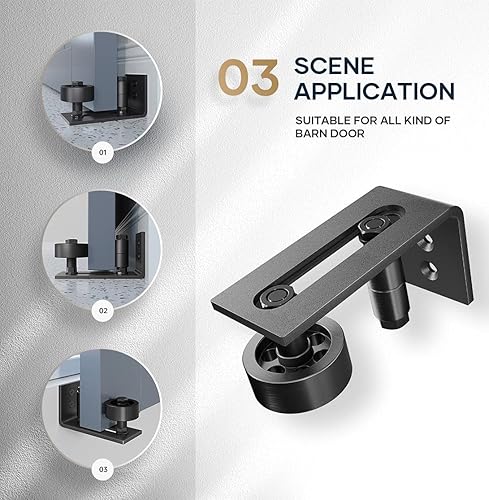 01

02

03

03 SCENE APPLICATION

SUITABLE FOR ALL KIND OF BARN DOOR