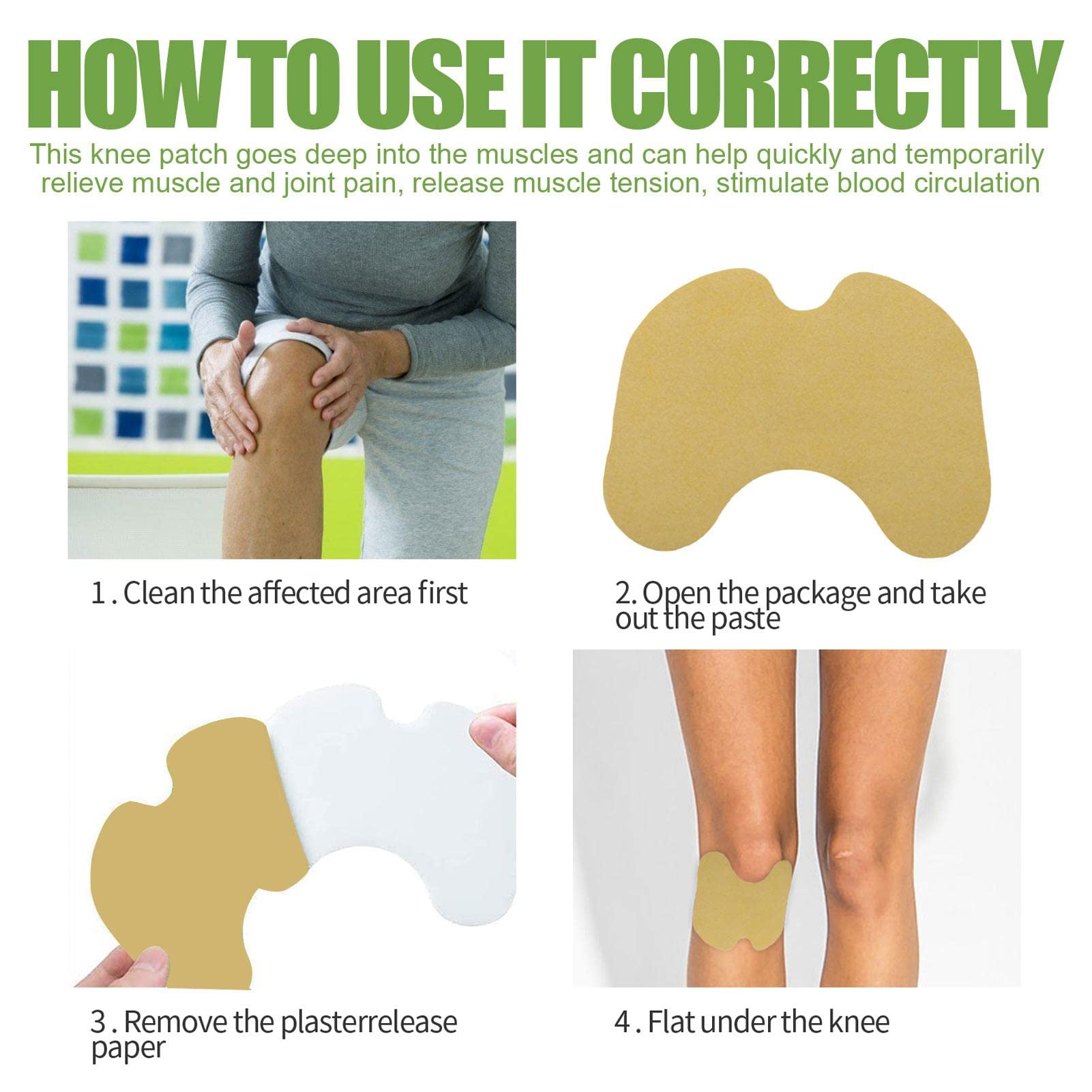 HOW TO USE IT CORRECTLY

This knee patch goes deep into the muscles and can help quickly and temporarily relieve muscle and joint pain, release muscle tension, stimulate blood circulation

1 . Clean the affected area first

2. Open the package and take out the paste

3 . Remove the plasterrelease paper

4 . Flat under the knee