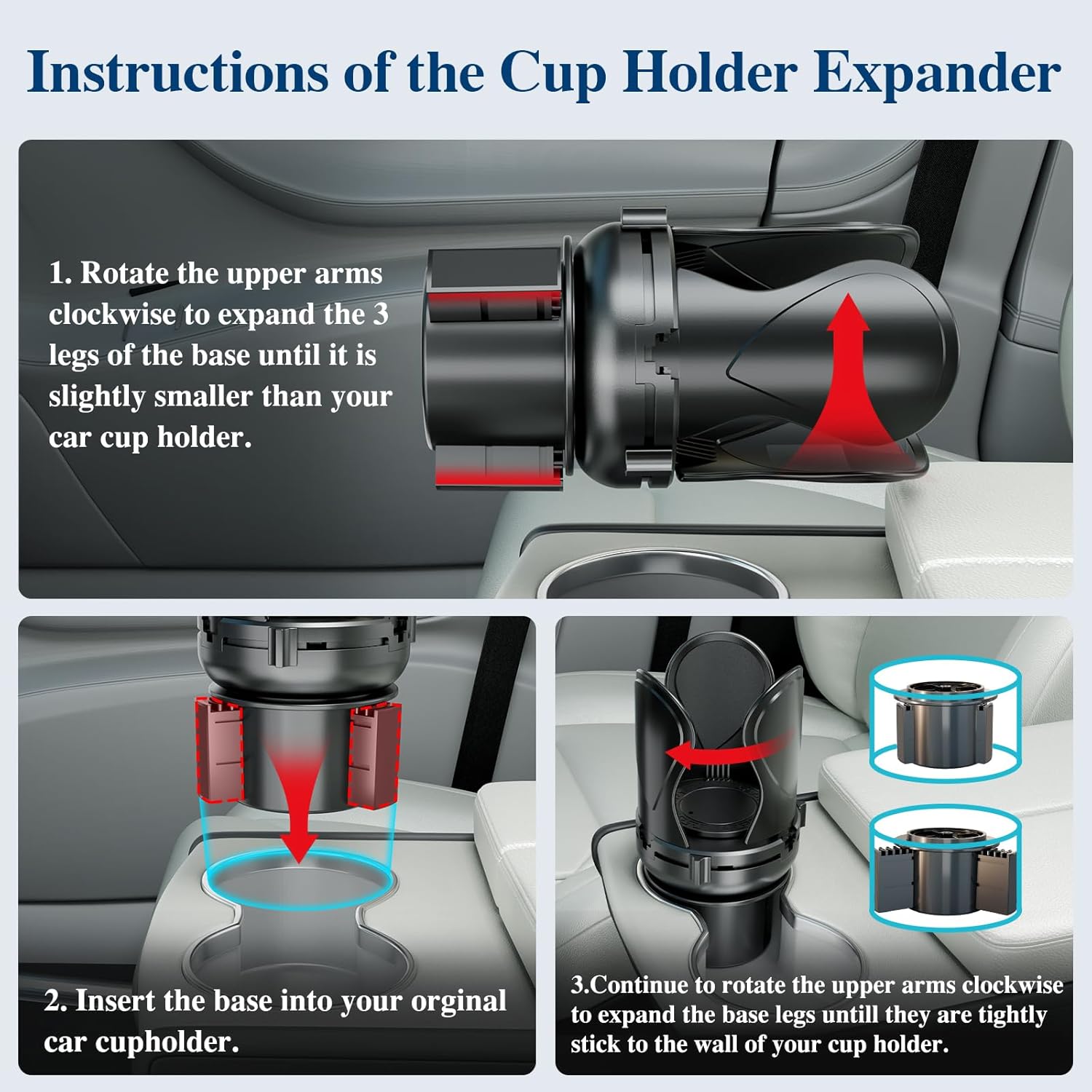 Instructions of the Cup Holder Expander

1. Rotate the upper arms clockwise to expand the 3 legs of the base until it is slightly smaller than your car cup holder.

2. Insert the base into your orginal car cupholder.

3.Continue to rotate the upper arms clockwise to expand the base legs untill they are tightly stick to the wall of your cup holder.