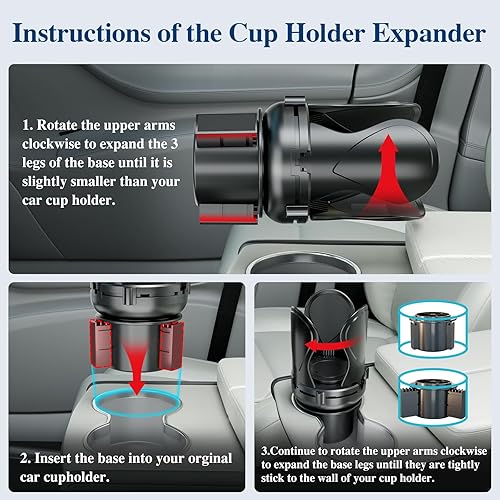 Instructions of the Cup Holder Expander

1. Rotate the upper arms clockwise to expand the 3 legs of the base until it is slightly smaller than your car cup holder.

2. Insert the base into your orginal car cupholder.

3.Continue to rotate the upper arms clockwise to expand the base legs untill they are tightly stick to the wall of your cup holder.