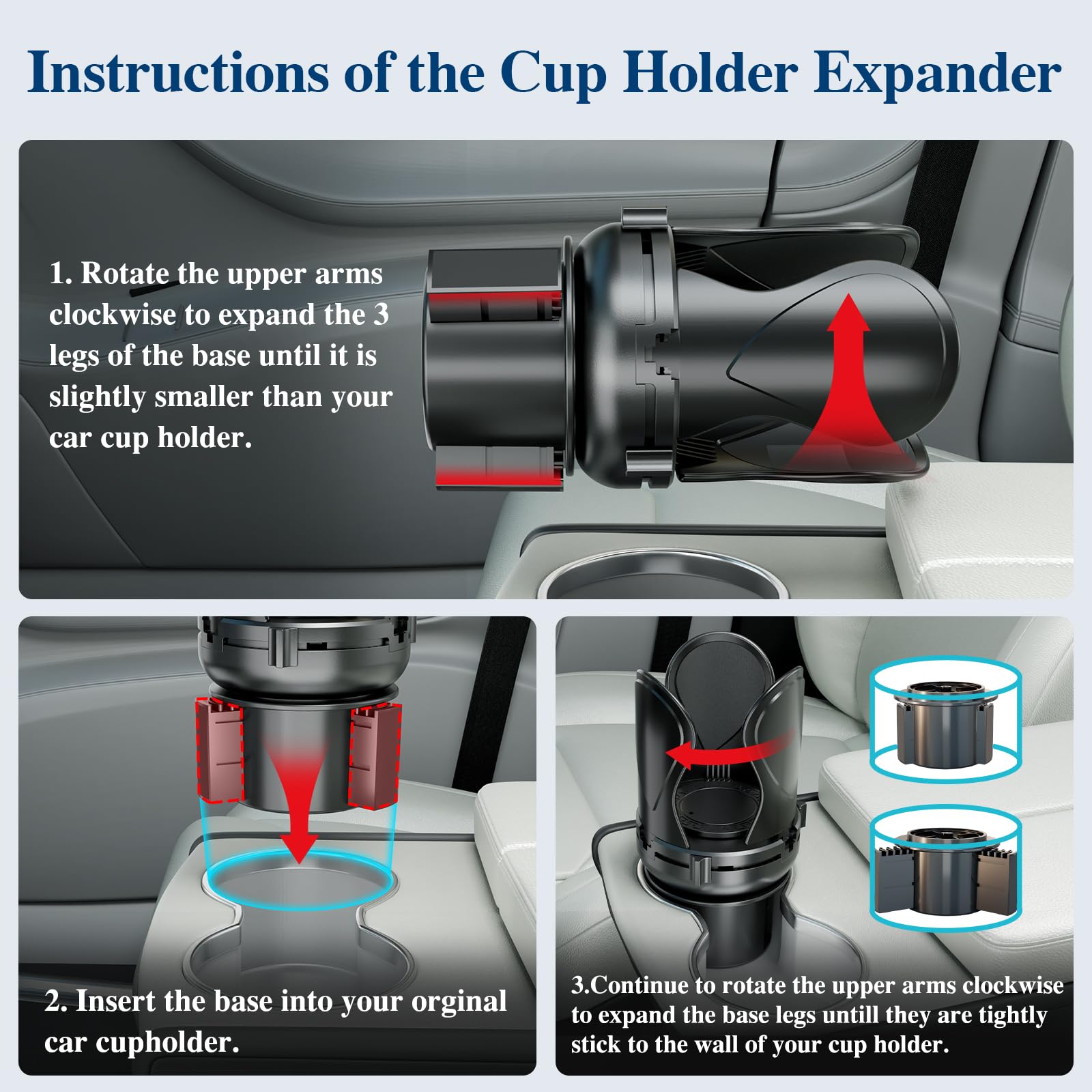 Instructions of the Cup Holder Expander

1. Rotate the upper arms clockwise to expand the 3 legs of the base until it is slightly smaller than your car cup holder.

2. Insert the base into your orginal car cupholder.

3.Continue to rotate the upper arms clockwise to expand the base legs untill they are tightly stick to the wall of your cup holder.