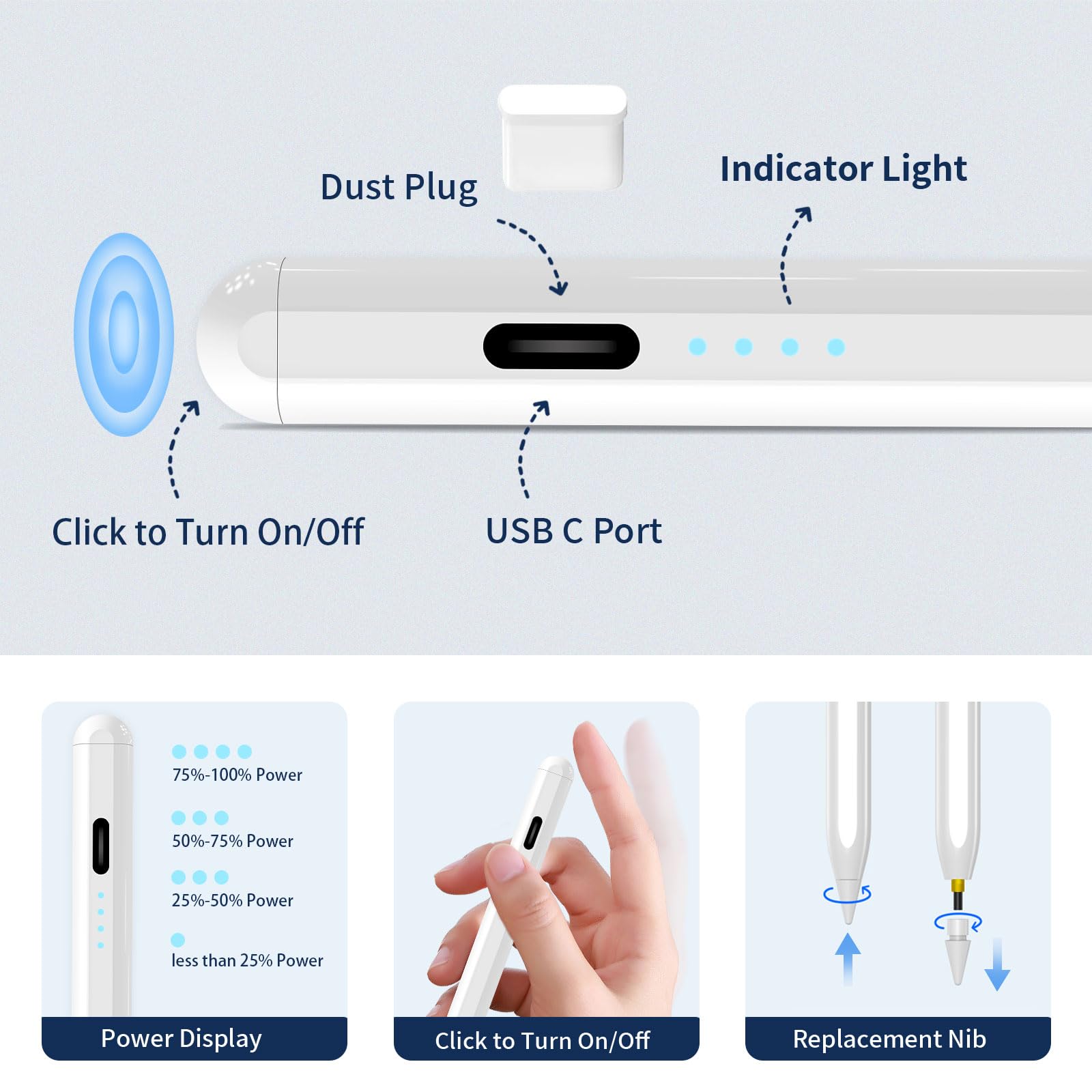 Dust Plug

Indicator Light

Click to Turn On/Off

USB C Port

75%-100% Power

50%-75% Power

25%-50% Power

less than 25% Power

Power Display

Click to Turn On/Off

Replacement Nib