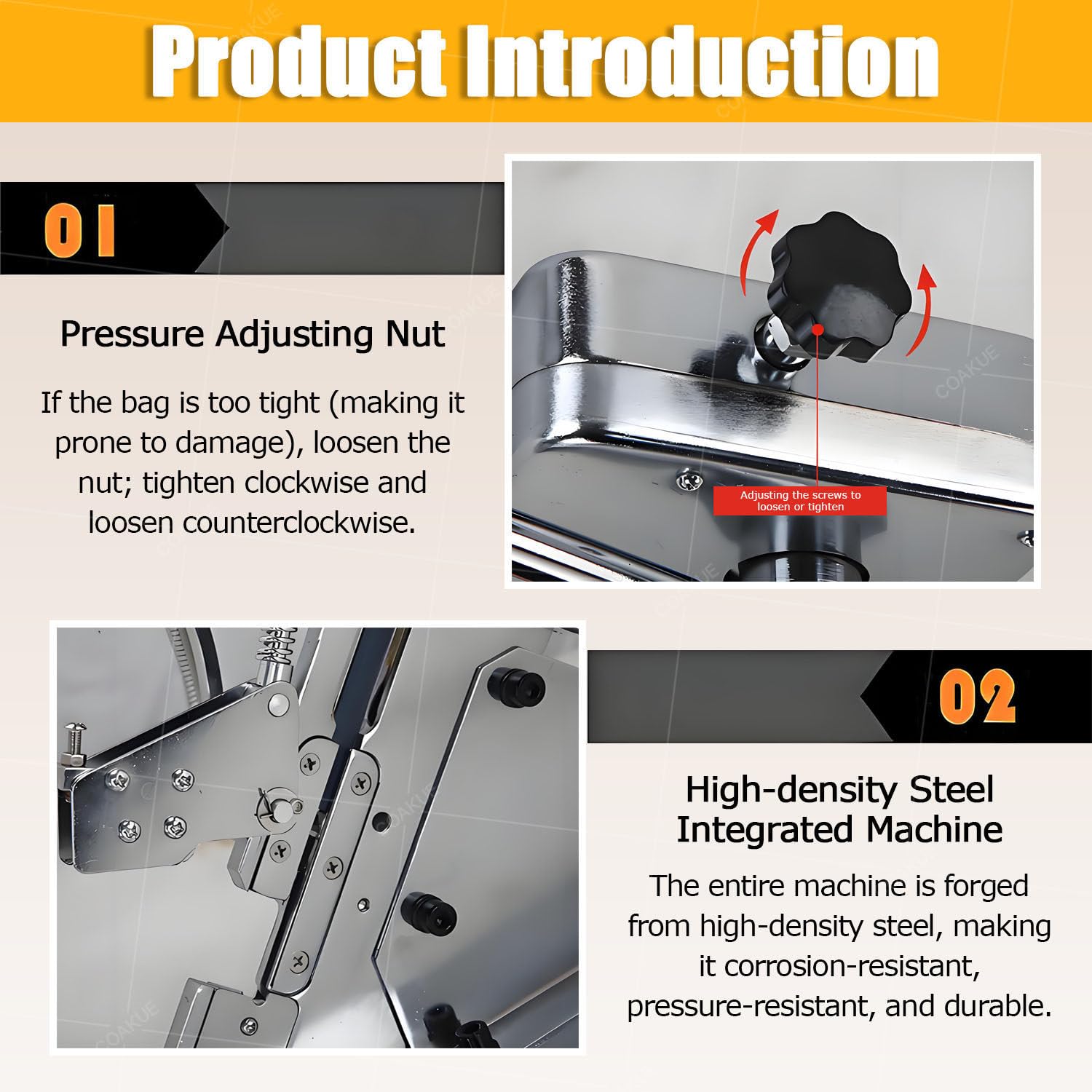 Product Introduction

01

Pressure Adjusting Nut

If the bag is too tight (making it prone to damage), loosen the nut; tighten clockwise and loosen counterclockwise.

Adjusting the screws to loosen or tighten

COAKUE

02

High-density Steel Integrated Machine

The entire machine is forged from high-density steel, making it corrosion-resistant, pressure-resistant, and durable.