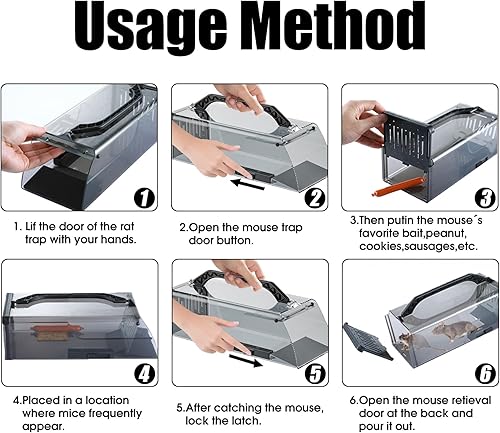 Usage Method

1

1. Lif the door of the rat trap with your hands.

2

2.Open the mouse trap door button.

3

3.Then putin the mouse´s favorite bait,peanut, cookies,sausages,etc.

4

4.Placed in a location where mice frequently appear.

5

5.After catching the mouse, lock the latch.

6

6.Open the mouse retieval door at the back and pour it out.