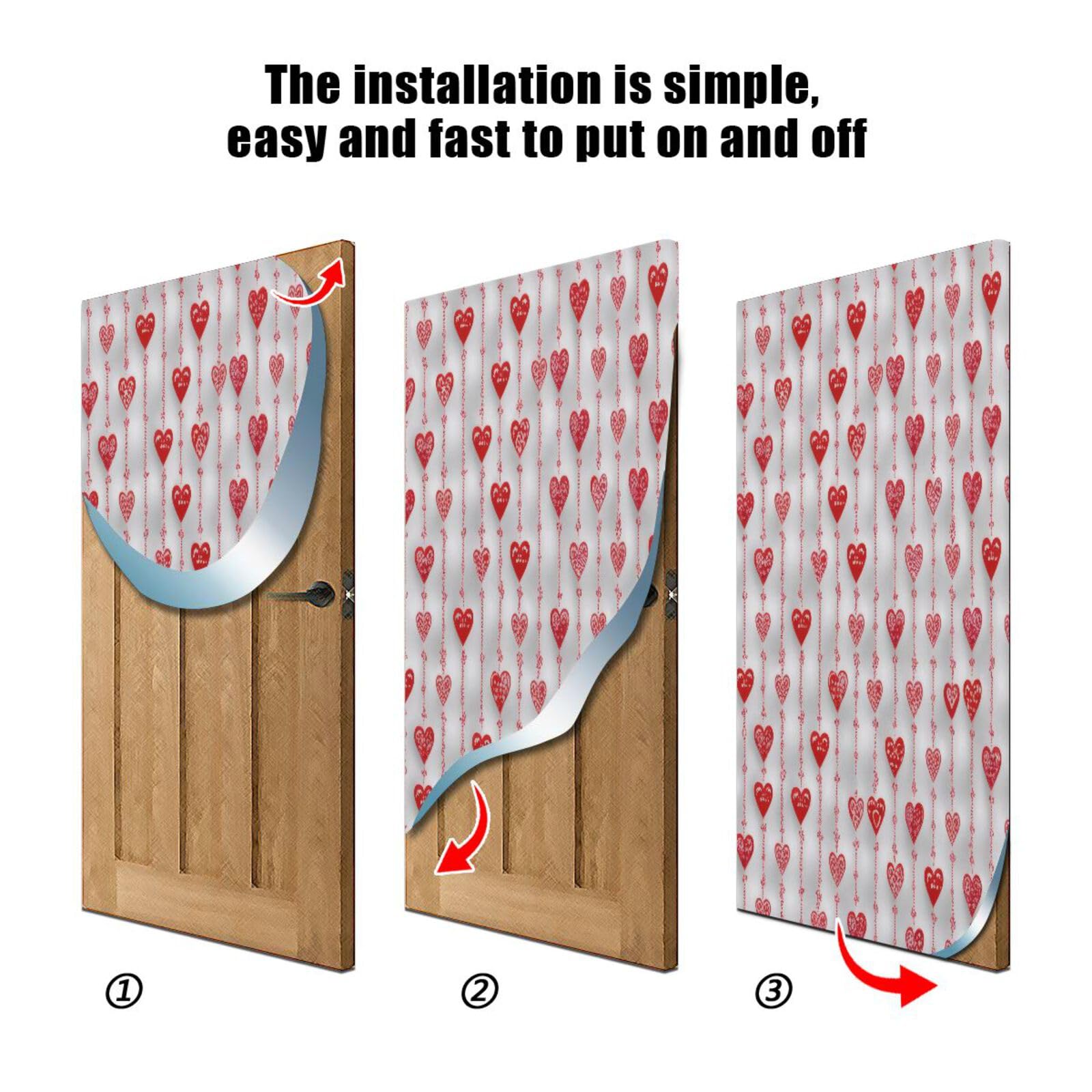 The installation is simple, easy and fast to put on and off

①

②

③