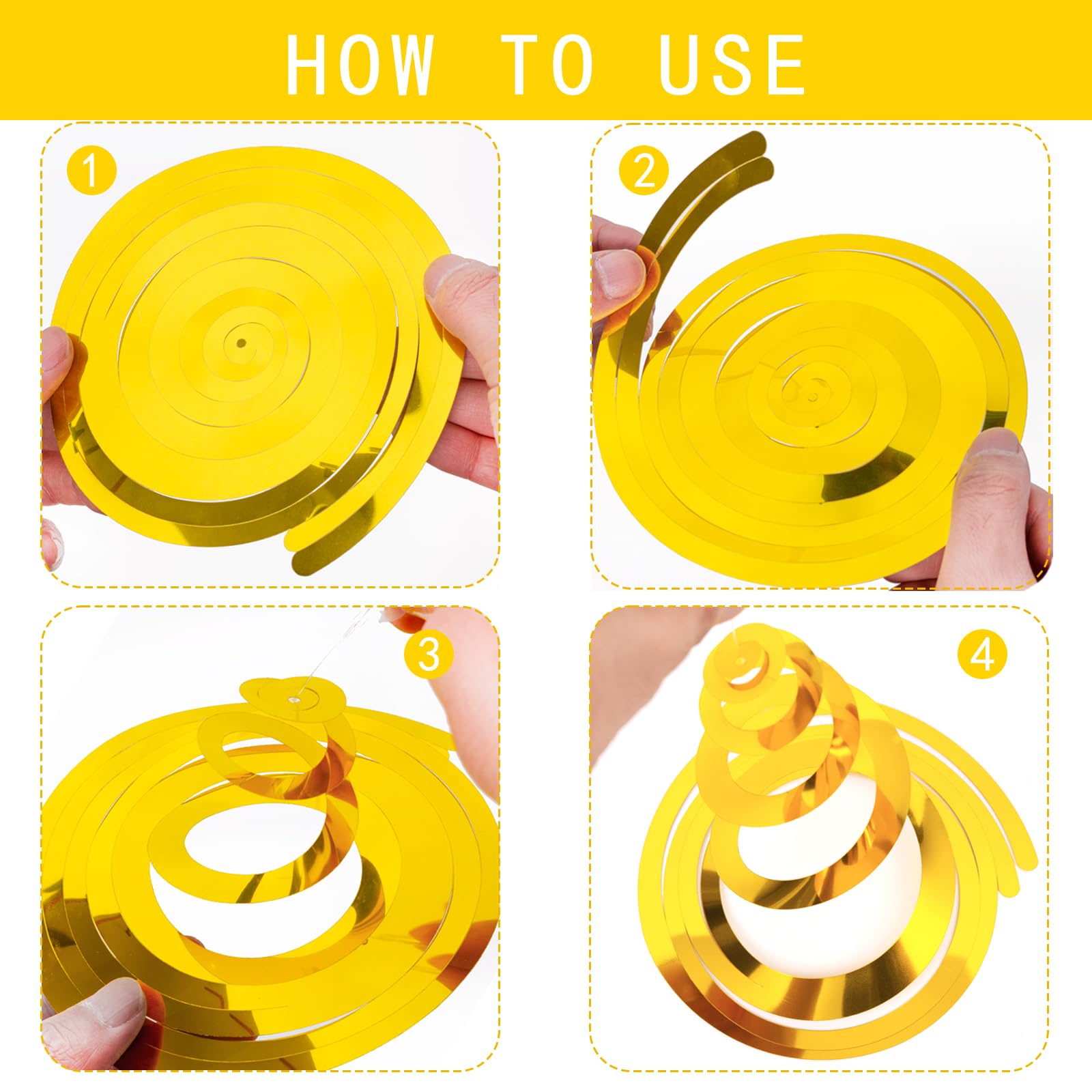 HOW TO USE

1

2

3

4