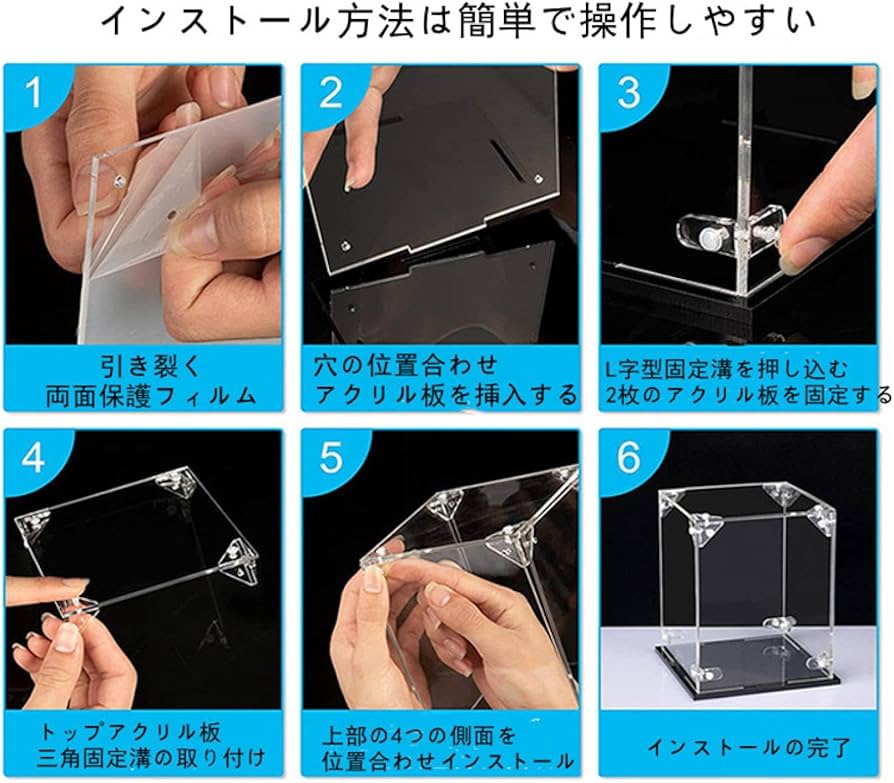 インストール方法は簡単で操作しやすい

1
引き裂く
両面保護フィルム

2
穴の位置合わせ
アクリル板を挿入する

3
L字型固定溝を押し込む
2枚のアクリル板を固定する

4
トップアクリル板
三角固定溝の取り付け

5
上部の4つの側面を
位置合わせインストール

6
インストールの完了