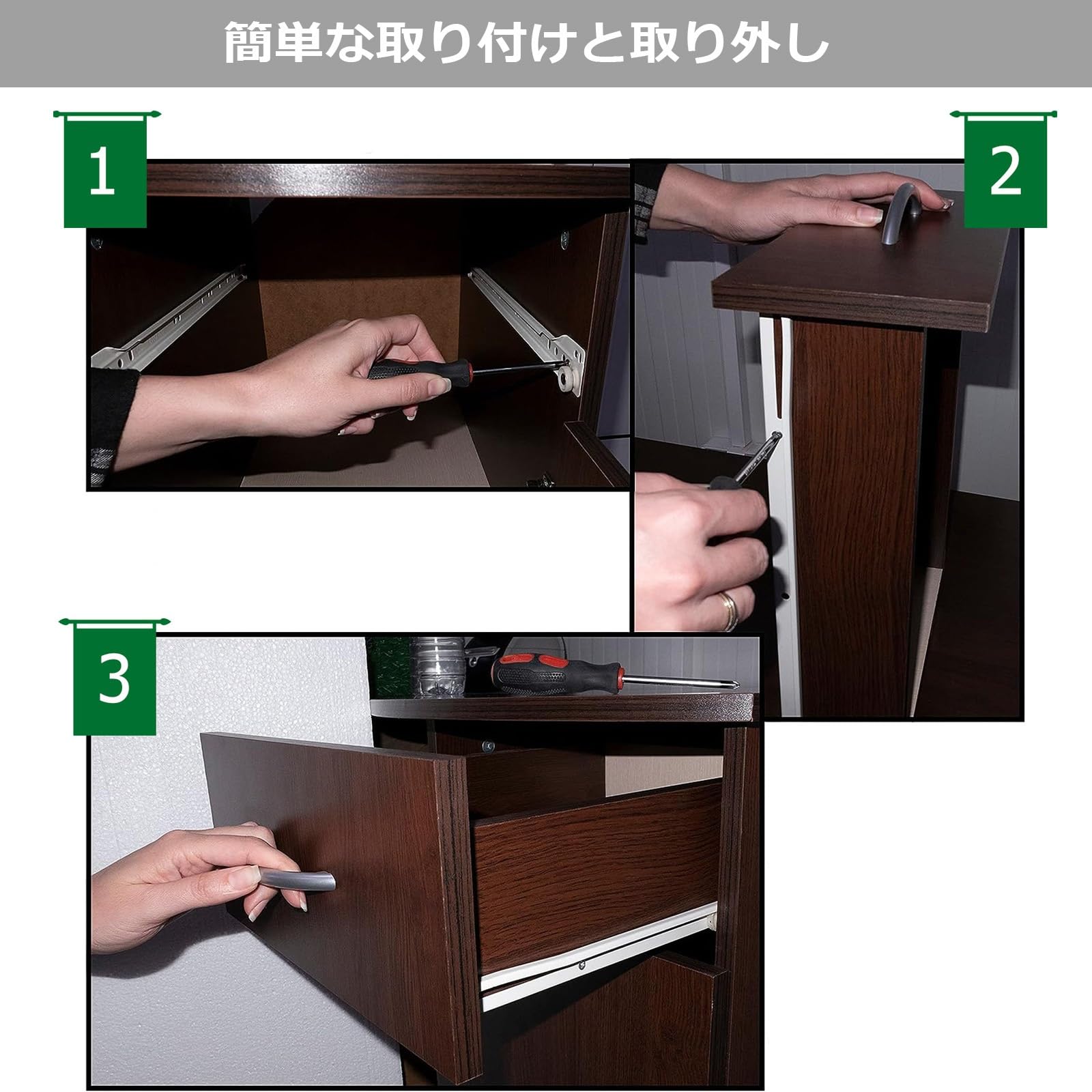 簡単な取り付けと取り外し

1

2

3