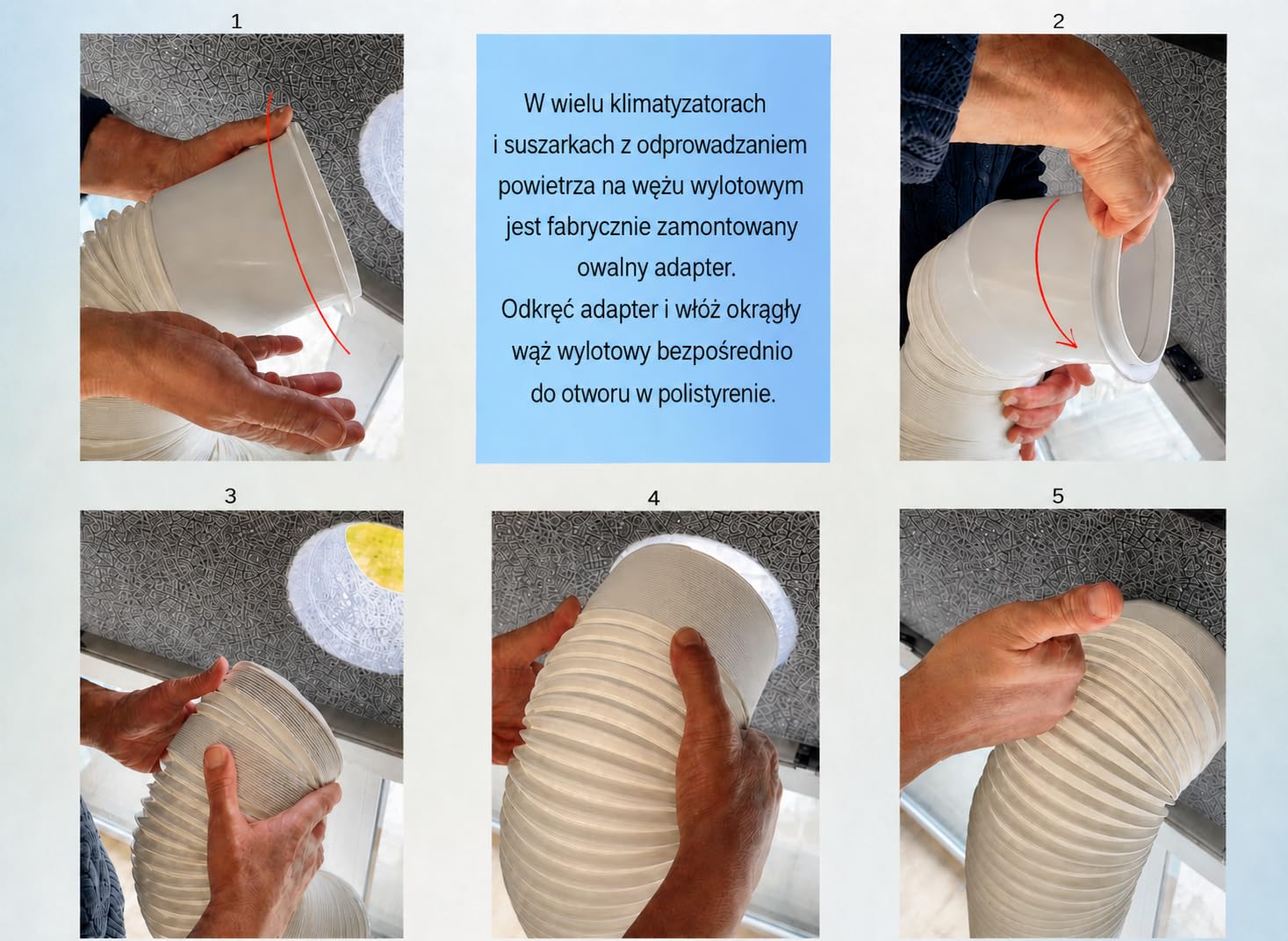 1

W wielu klimatyzatorach i suszarkach z odprowadzaniem powietrza na wężu wylotowym jest fabrycznie zamontowany owalny adapter.
Odkręć adapter i włóż okrągły wąż wylotowy bezpośrednio do otworu w polistyrenie.

2

3

4

5