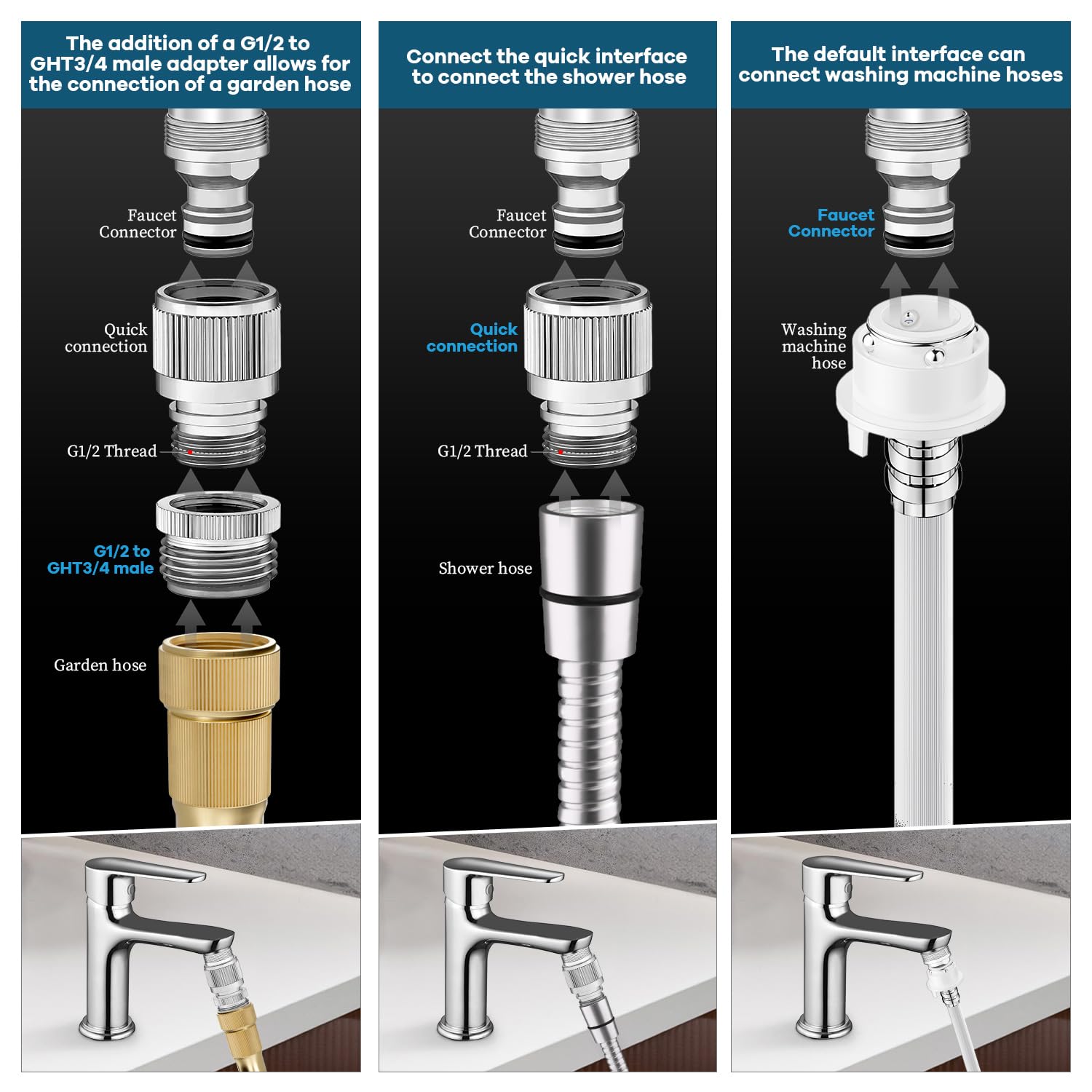 The addition of a G1/2 to GHT3/4 male adapter allows for the connection of a garden hose

Faucet Connector

Quick connection

G1/2 Thread

G1/2 to GHT3/4 male

Garden hose

Connect the quick interface to connect the shower hose

Faucet Connector

Quick connection

G1/2 Thread

Shower hose

The default interface can connect washing machine hoses

Faucet Connector

Washing machine hose