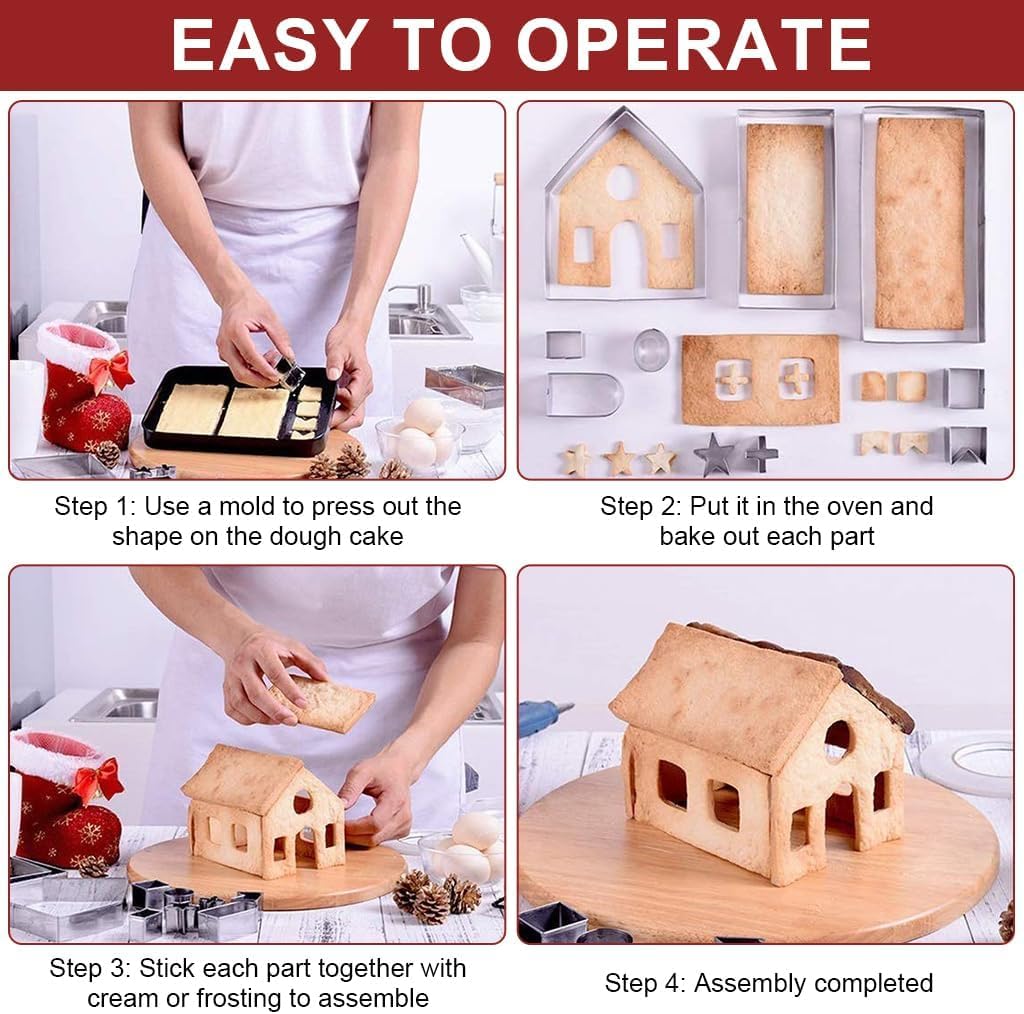 EASY TO OPERATE

Step 1: Use a mold to press out the shape on the dough cake

Step 2: Put it in the oven and bake out each part

Step 3: Stick each part together with cream or frosting to assemble

Step 4: Assembly completed