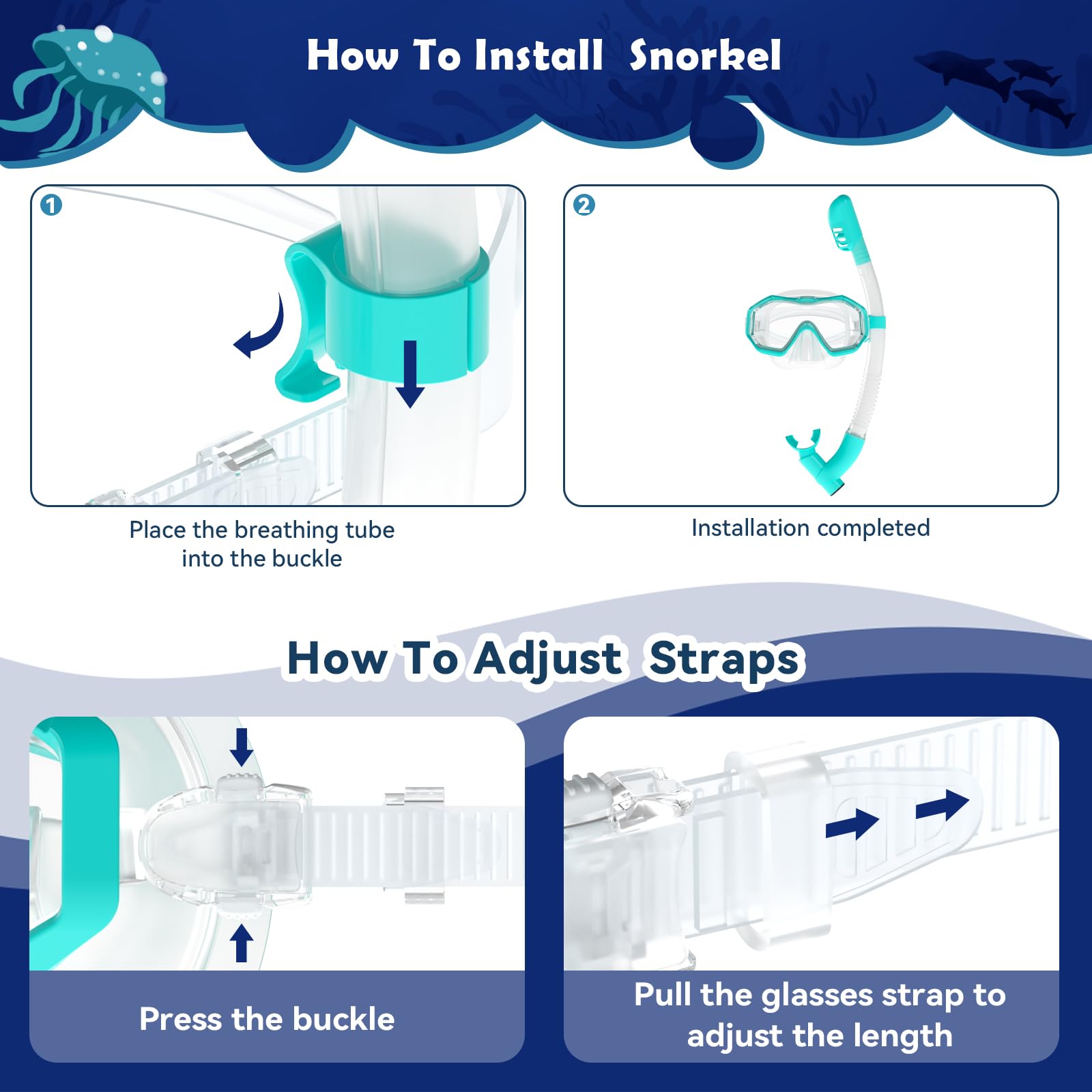 How To Install Snorkel

1

Place the breathing tube into the buckle

2

Installation completed

How To Adjust Straps

Press the buckle

Pull the glasses strap to adjust the length