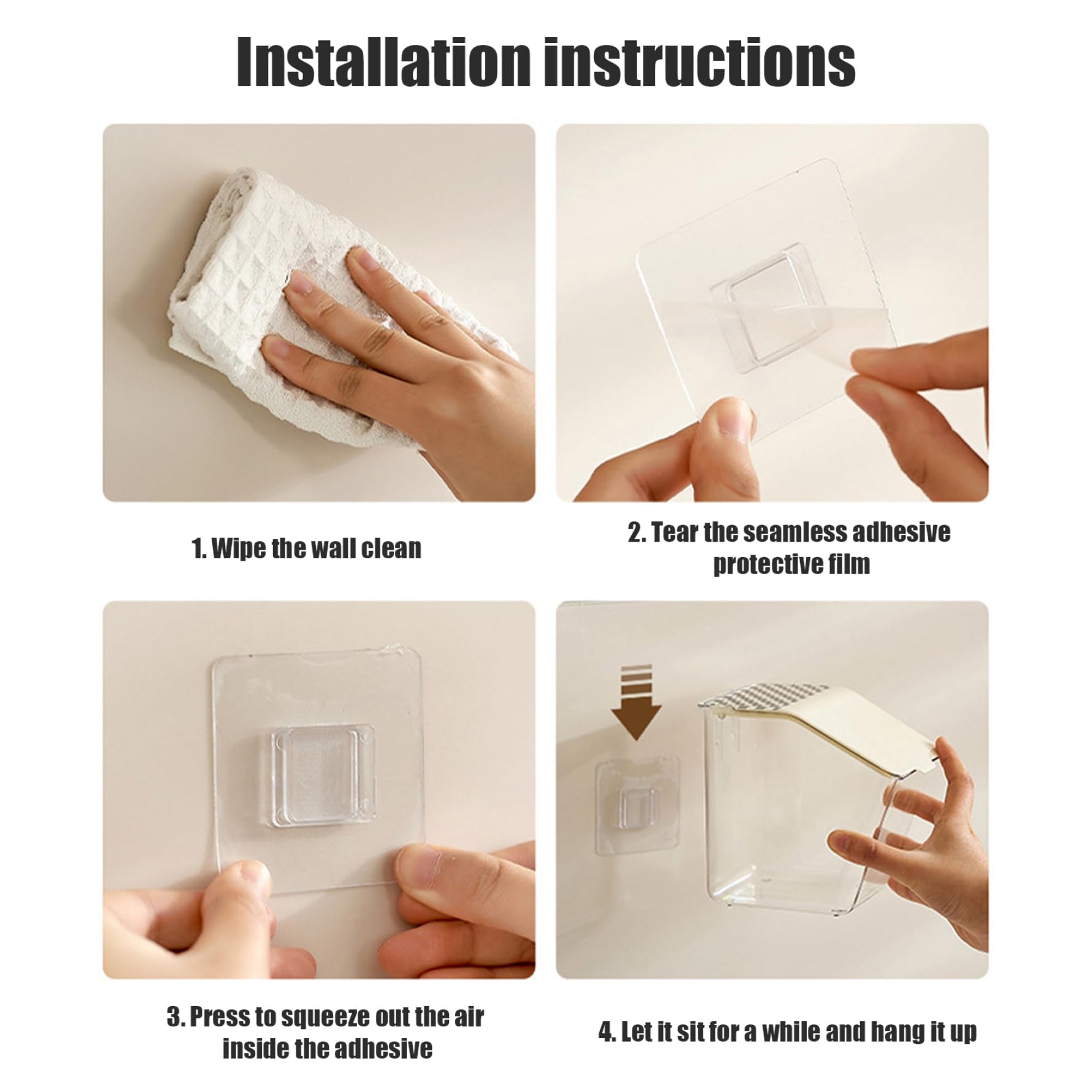 Installation instructions

1. Wipe the wall clean

2. Tear the seamless adhesive protective film

3. Press to squeeze out the air inside the adhesive

4. Let it sit for a while and hang it up