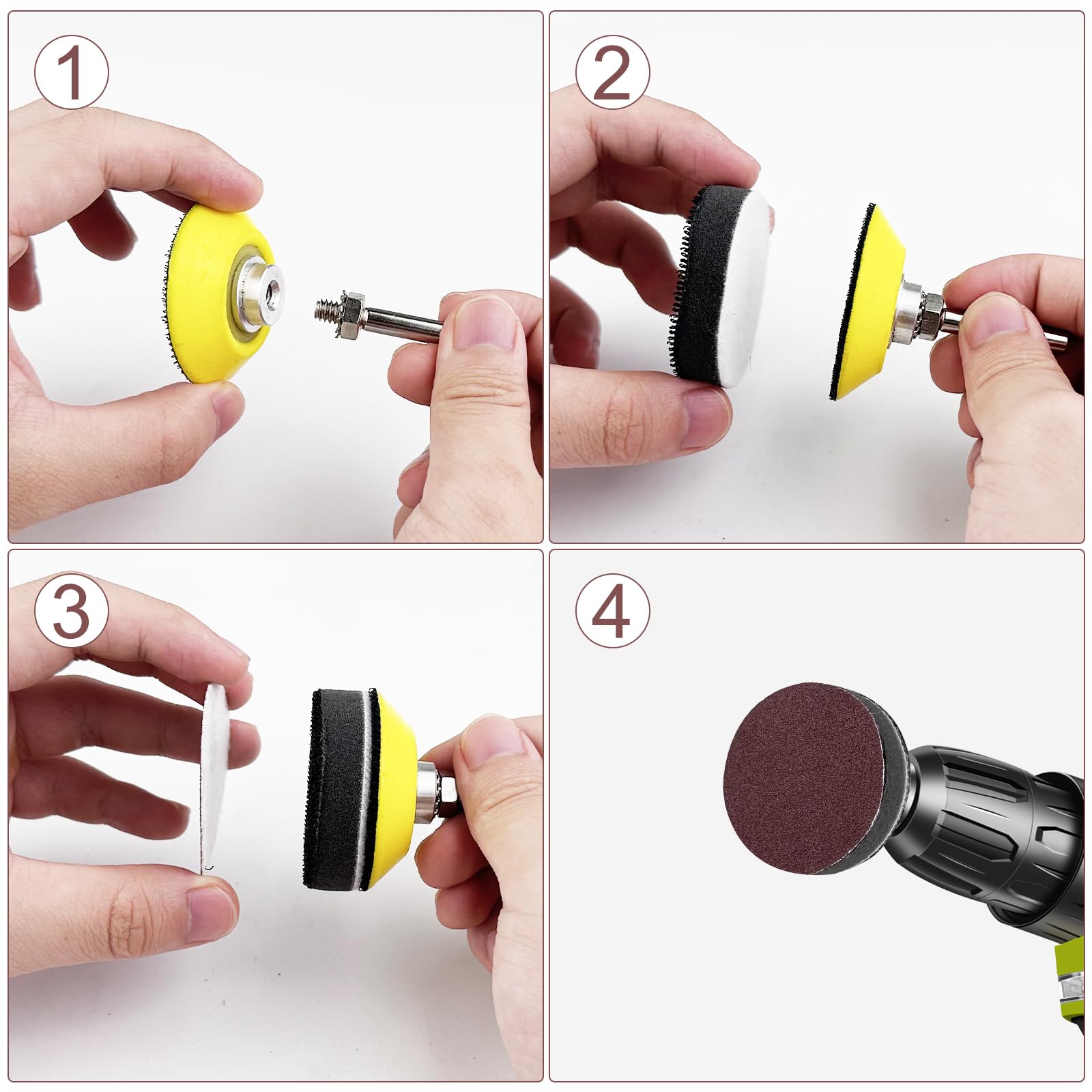 1

2

3

4