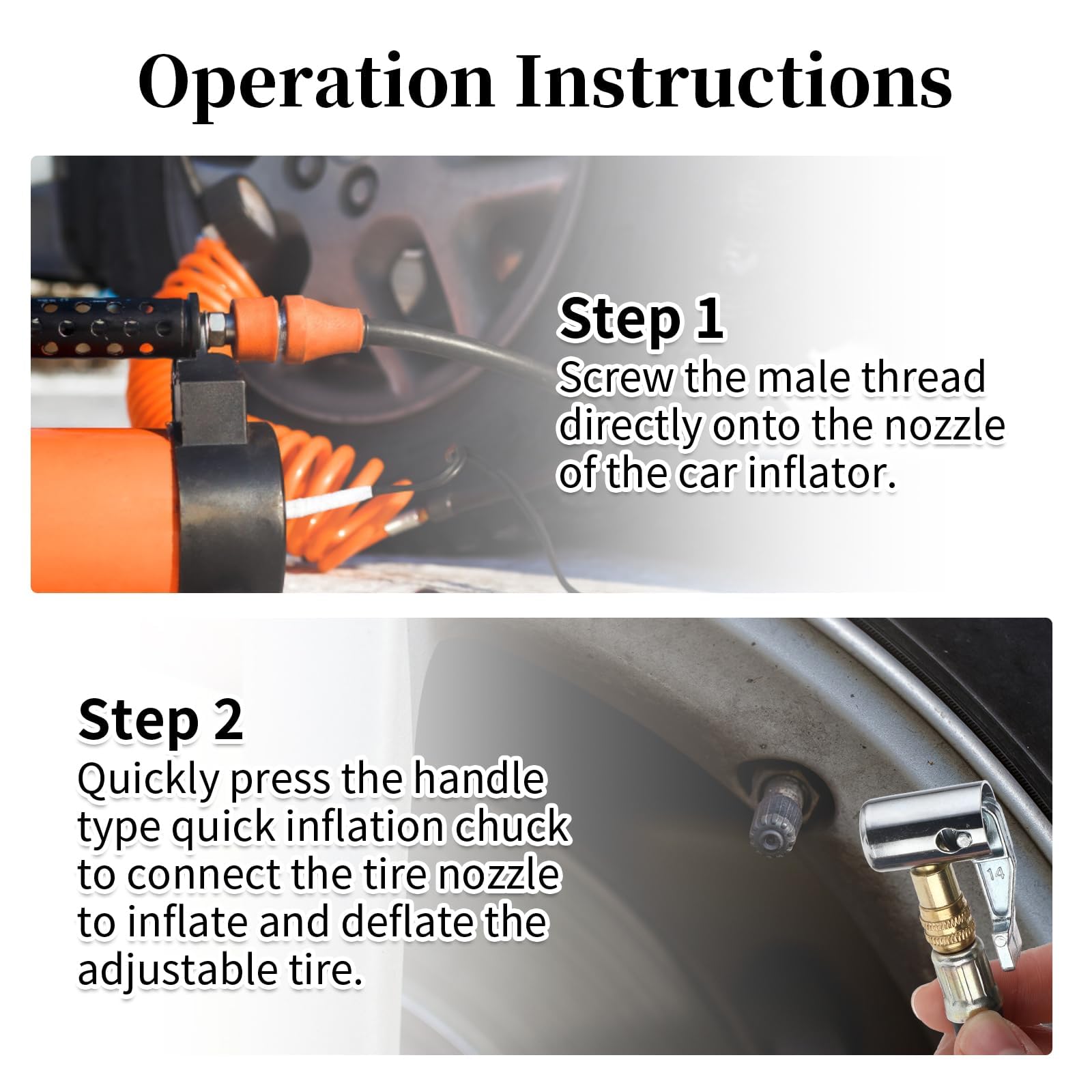 Operation Instructions

Step 1
Screw the male thread directly onto the nozzle of the car inflator.

Step 2
Quickly press the handle type quick inflation chuck to connect the tire nozzle to inflate and deflate the adjustable tire.

14