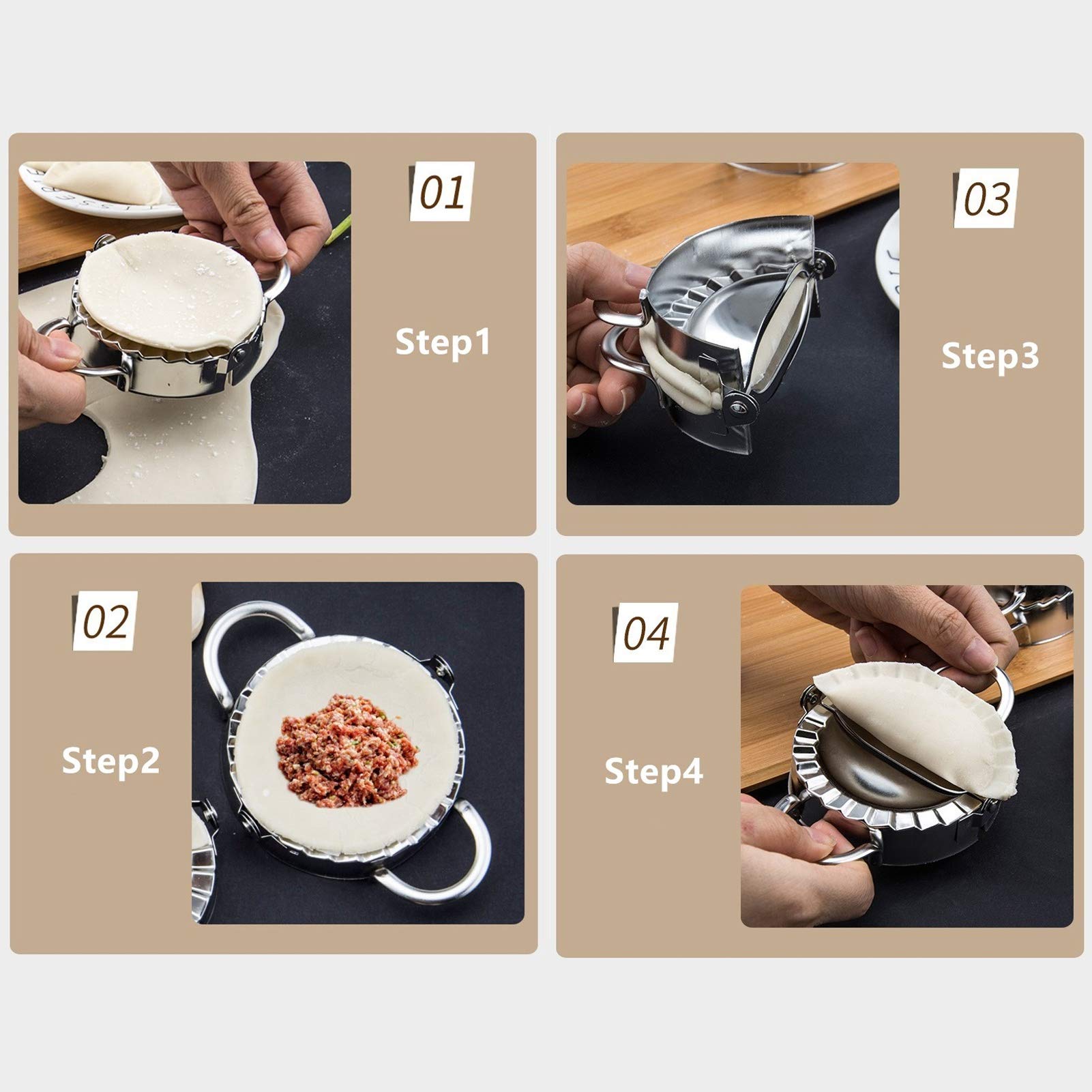 01

Step1

03

Step3

02

Step2

04

Step4