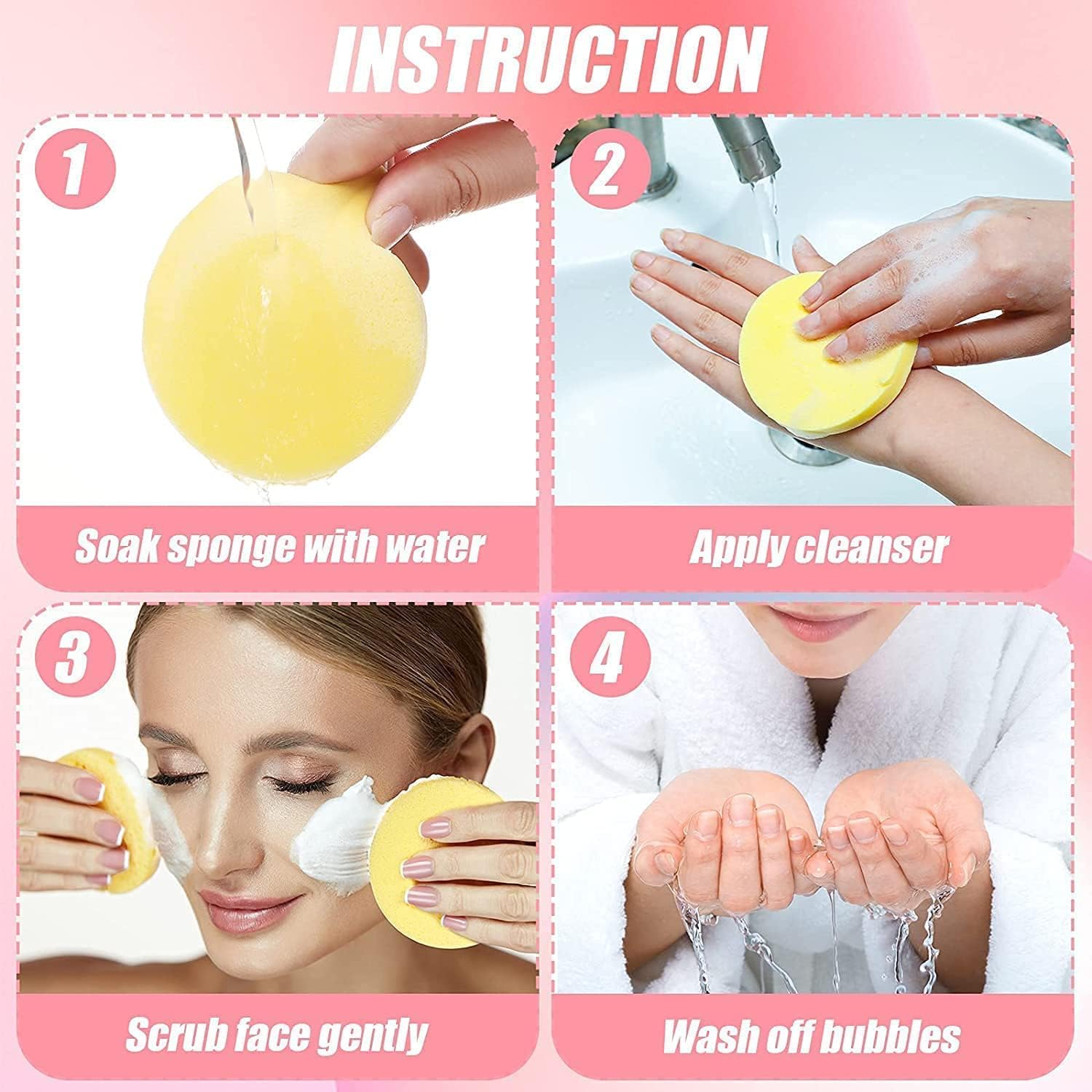 INSTRUCTION

1

Soak sponge with water

2

Apply cleanser

3

Scrub face gently

4

Wash off bubbles