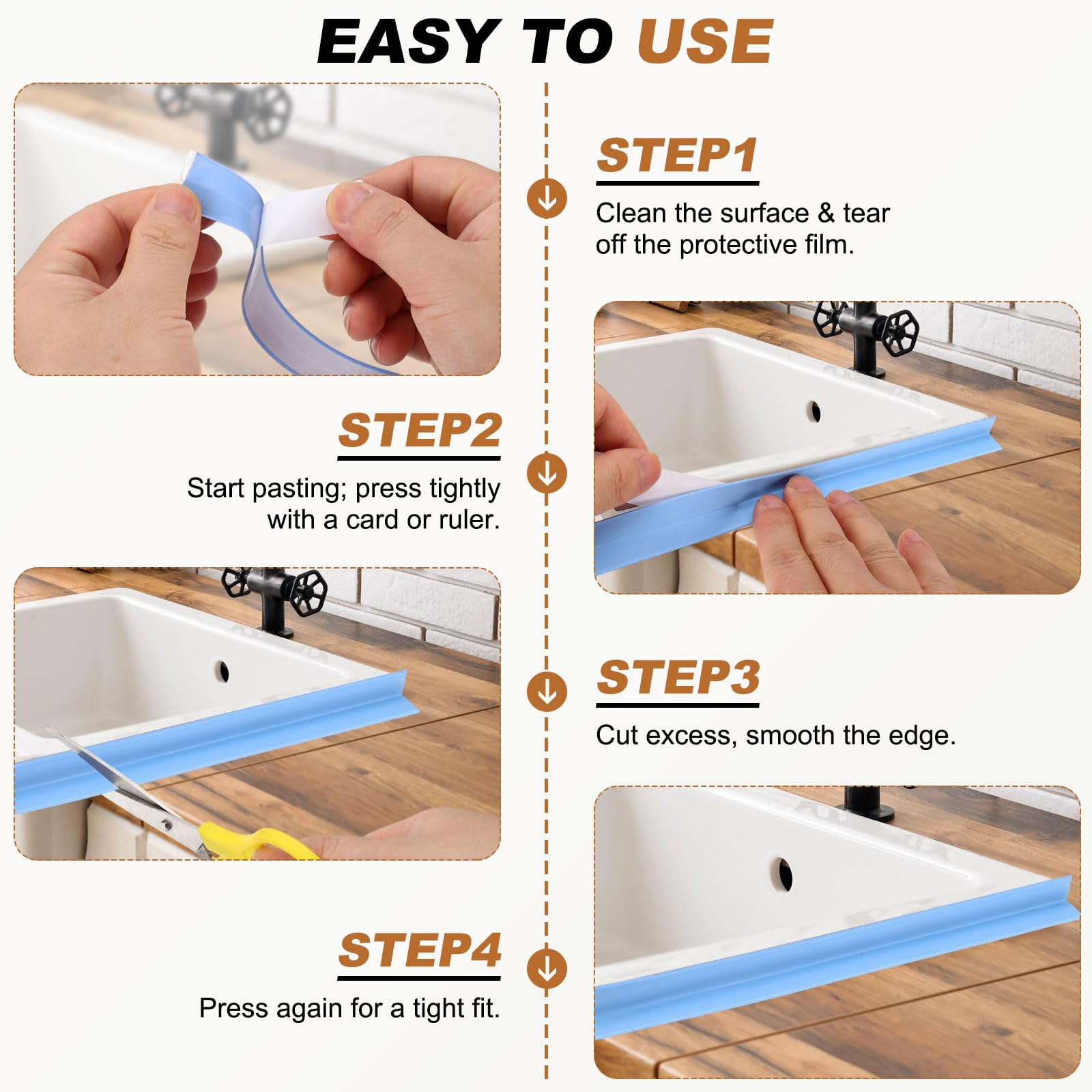 EASY TO USE

STEP1

Clean the surface & tear off the protective film.

STEP2

Start pasting; press tightly with a card or ruler.

STEP3

Cut excess, smooth the edge.

STEP4

Press again for a tight fit.