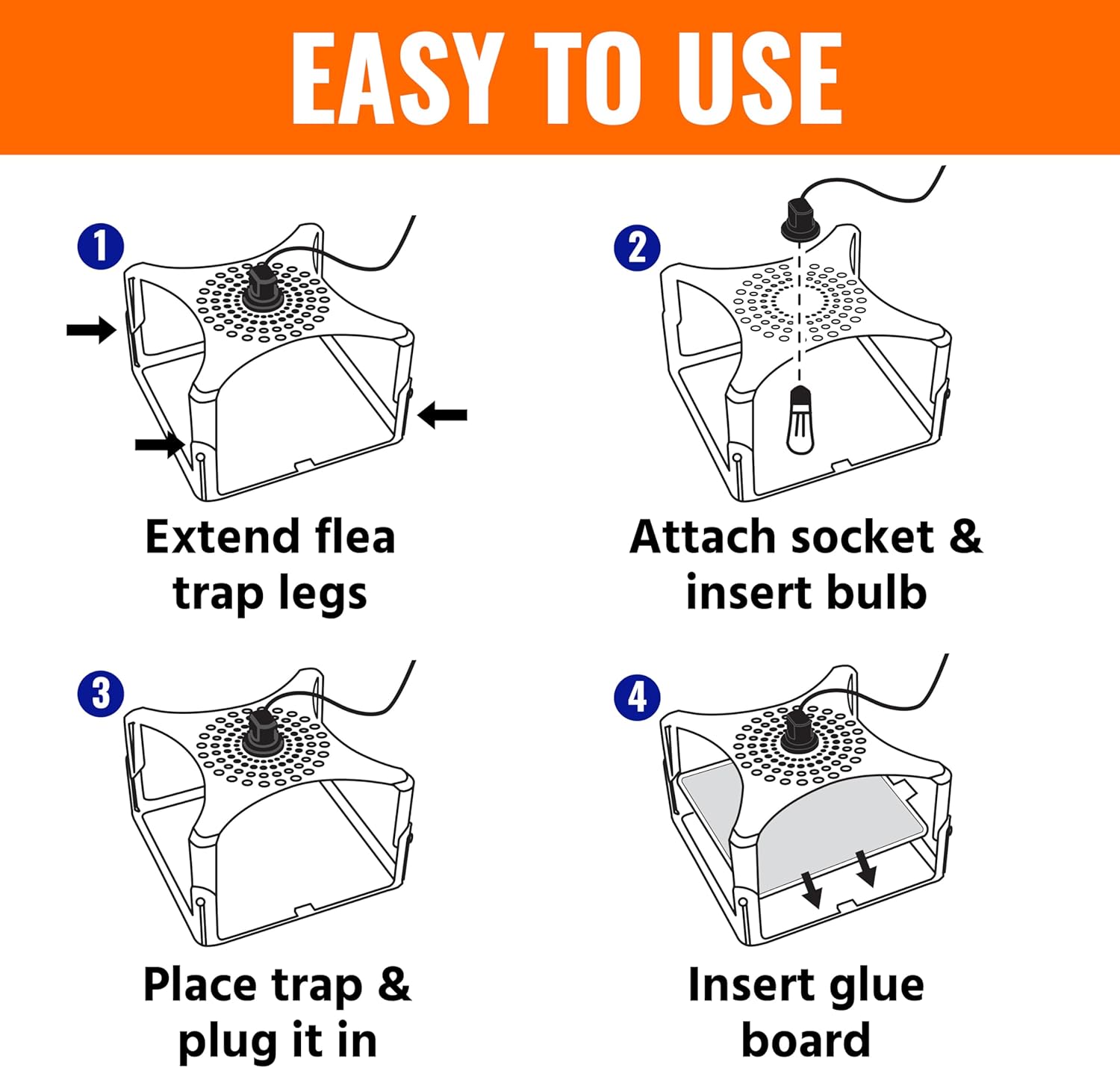 EASY TO USE

1

Extend flea trap legs

2

Attach socket & insert bulb

3

Place trap & plug it in

4

Insert glue board