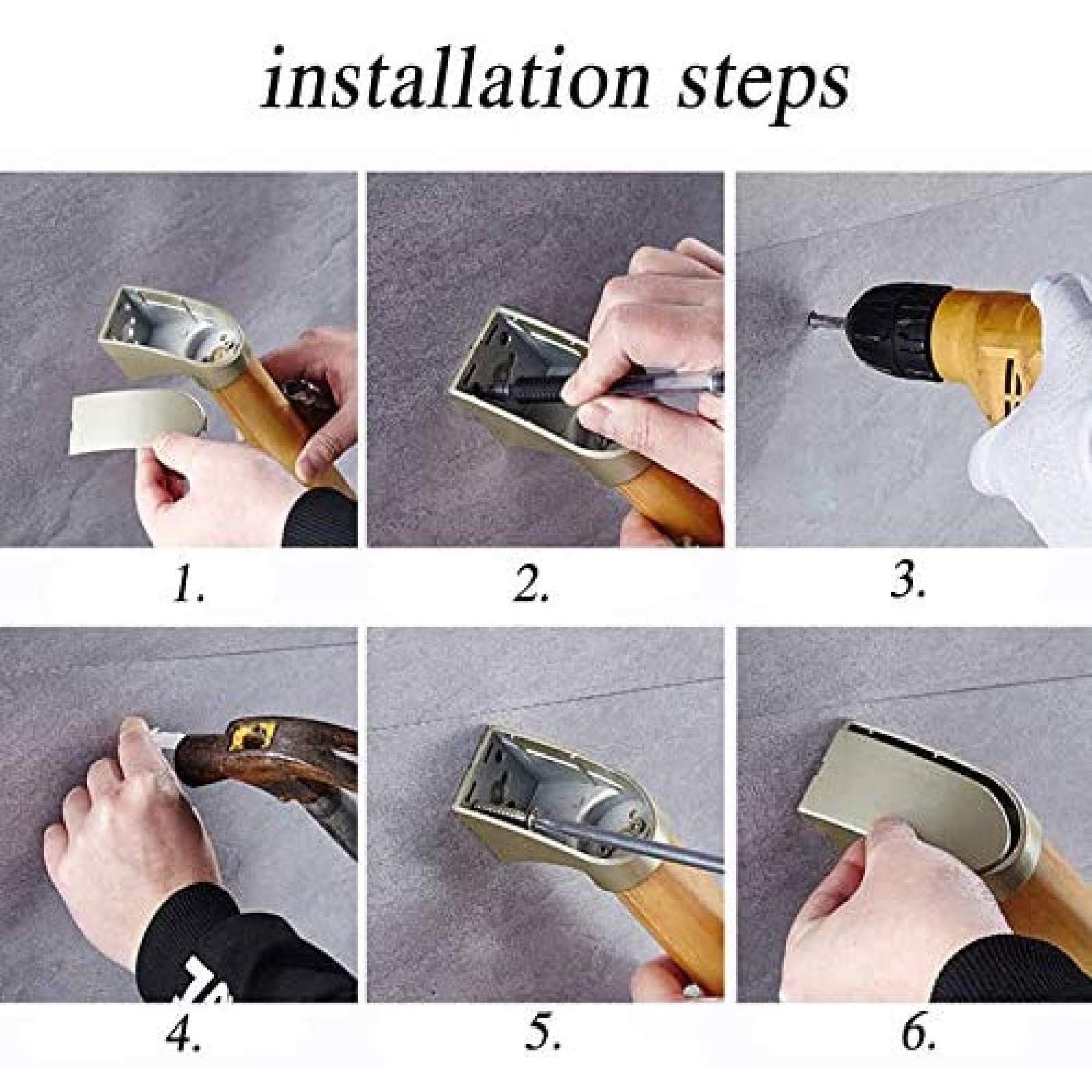 installation steps

1.

2.

3.

4.

5.

6.