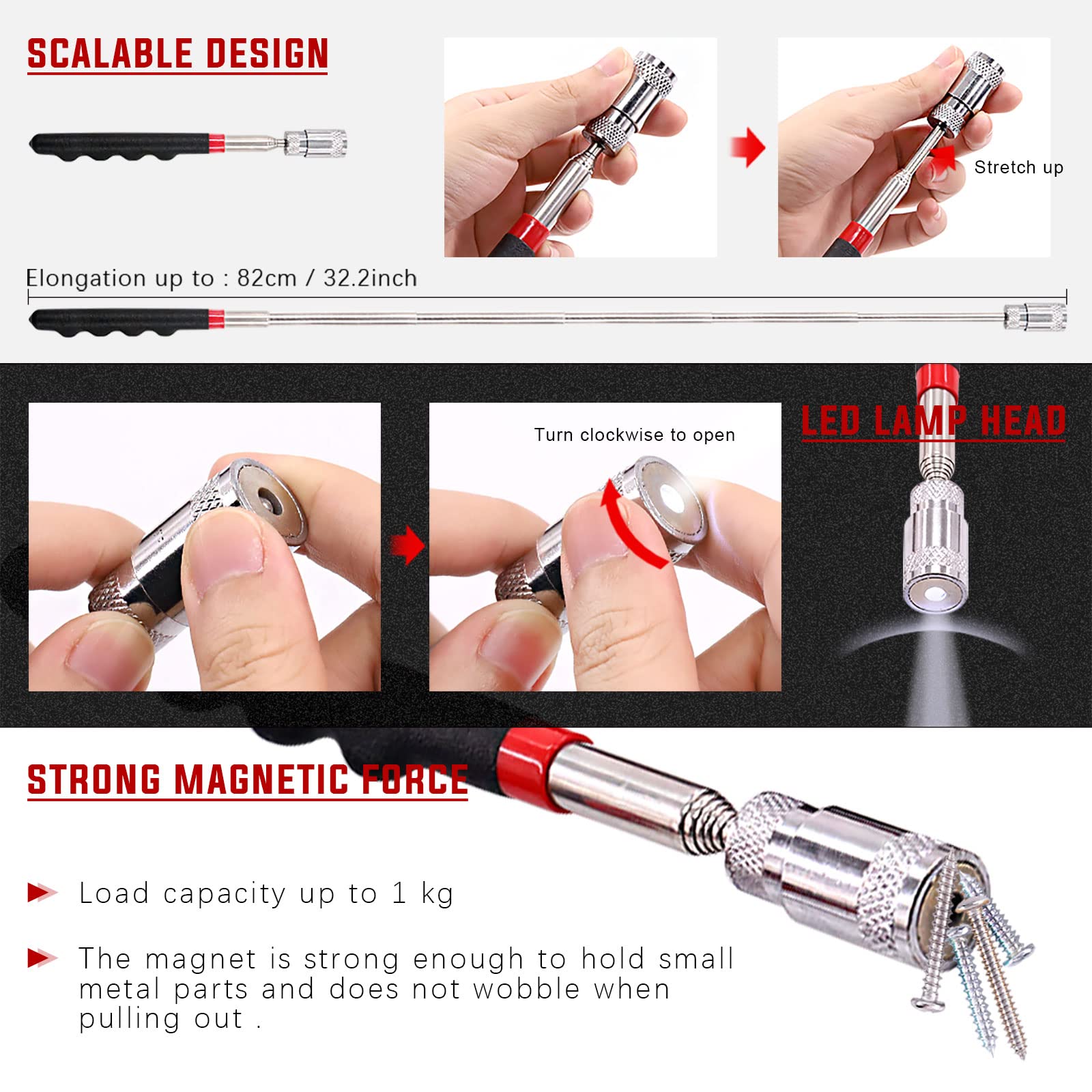 SCALABLE DESIGN

Stretch up

Elongation up to : 82cm / 32.2inch

Turn clockwise to open

LED LAMP HEAD

STRONG MAGNETIC FORCE

Load capacity up to 1 kg

The magnet is strong enough to hold small metal parts and does not wobble when pulling out .