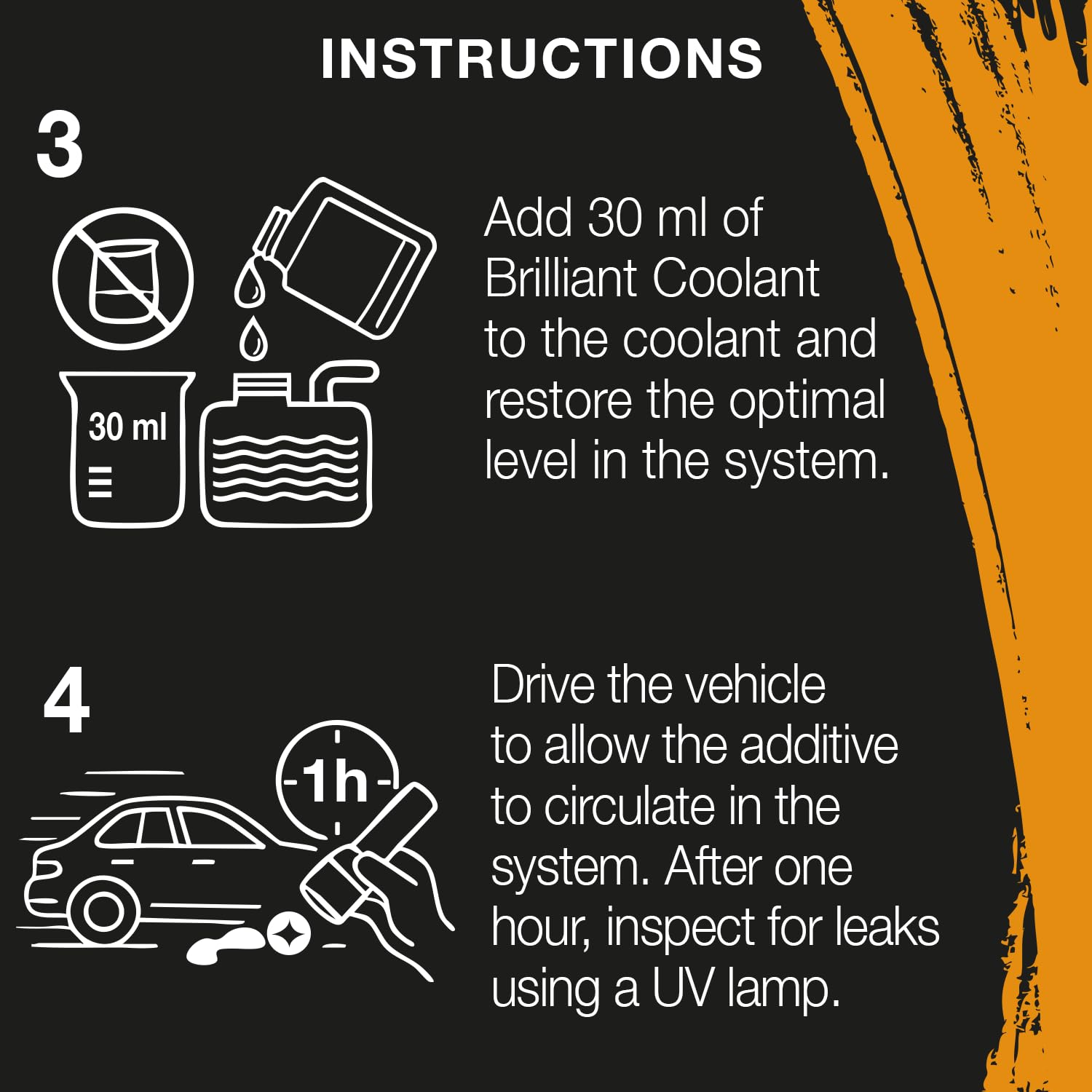 INSTRUCTIONS

3

30 ml

Add 30 ml of Brilliant Coolant to the coolant and restore the optimal level in the system.

4

1h

Drive the vehicle to allow the additive to circulate in the system. After one hour, inspect for leaks using a UV lamp.